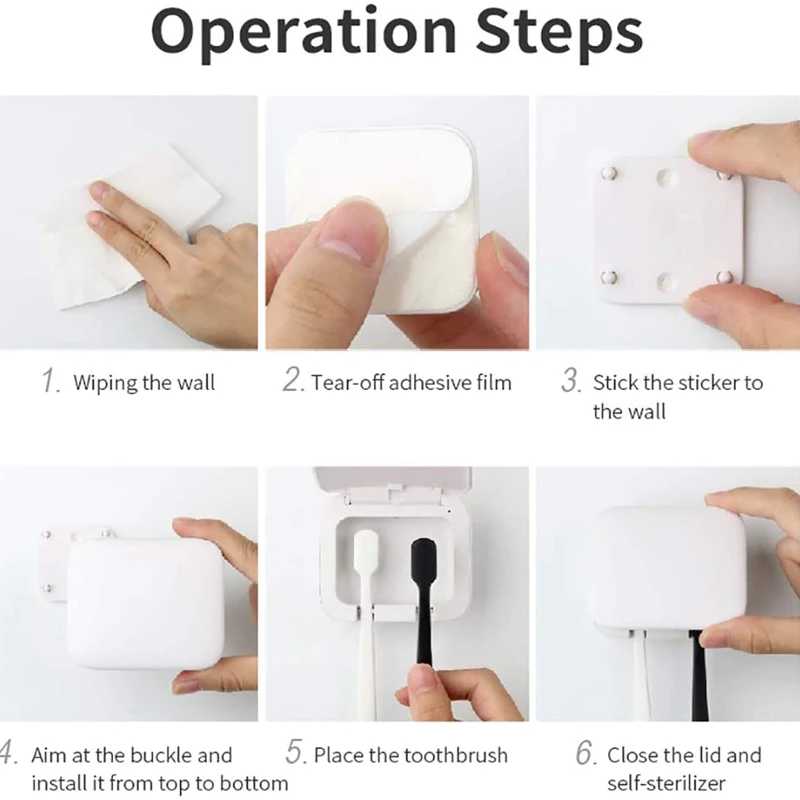 Operation Steps

1. Wiping the wall

2. Tear-off adhesive film

3. Stick the sticker to the wall

4. Aim at the buckle and install it from top to bottom

5. Place the toothbrush

6. Close the lid and self-sterilizer