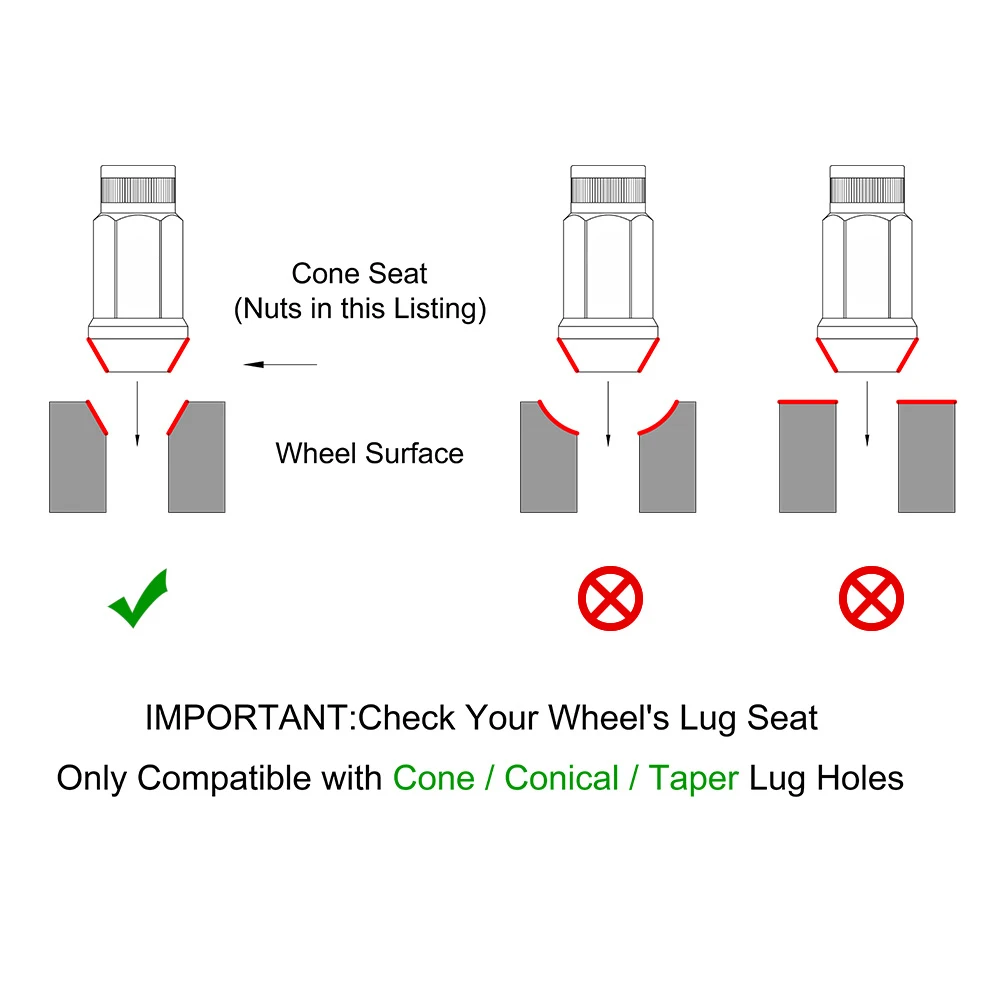 Cone Seat
(Nuts in this Listing)

Wheel Surface

IMPORTANT:Check Your Wheel's Lug Seat

Only Compatible with Cone / Conical / Taper Lug Holes