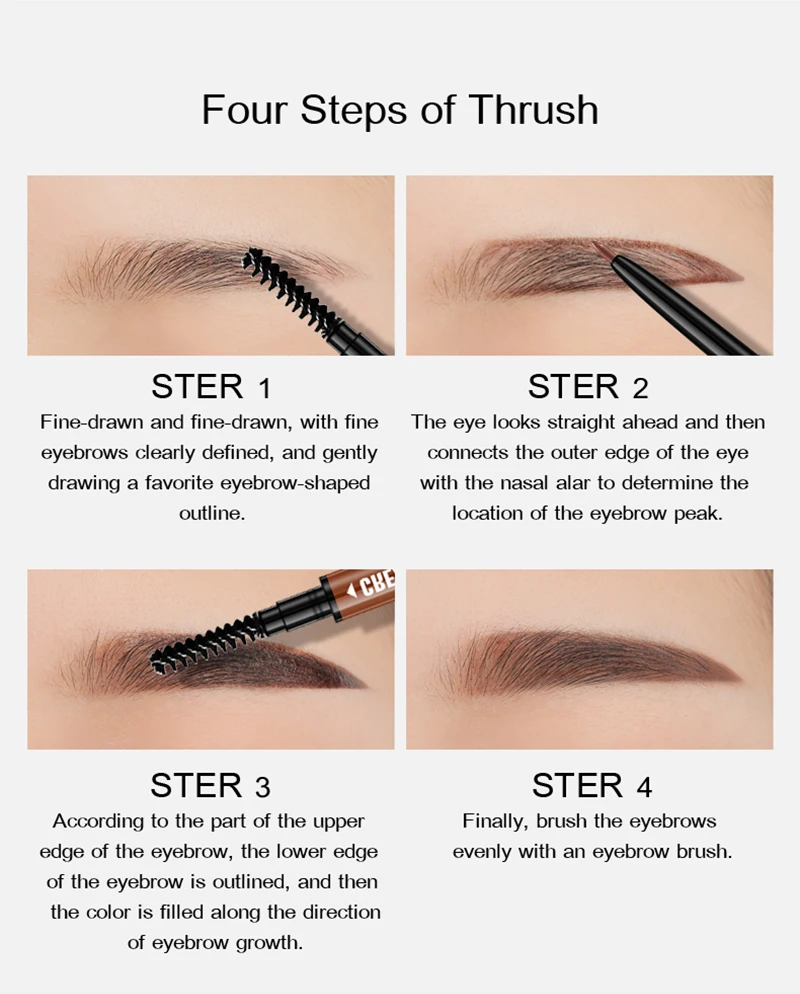 Four Steps of Thrush

STER 1

Fine-drawn and fine-drawn, with fine eyebrows clearly defined, and gently drawing a favorite eyebrow-shaped outline.

STER 2

The eye looks straight ahead and then connects the outer edge of the eye with the nasal alar to determine the location of the eyebrow peak.

CRE

STER 3

According to the part of the upper edge of the eyebrow, the lower edge of the eyebrow is outlined, and then the color is filled along the direction of eyebrow growth.

STER 4

Finally, brush the eyebrows evenly with an eyebrow brush.