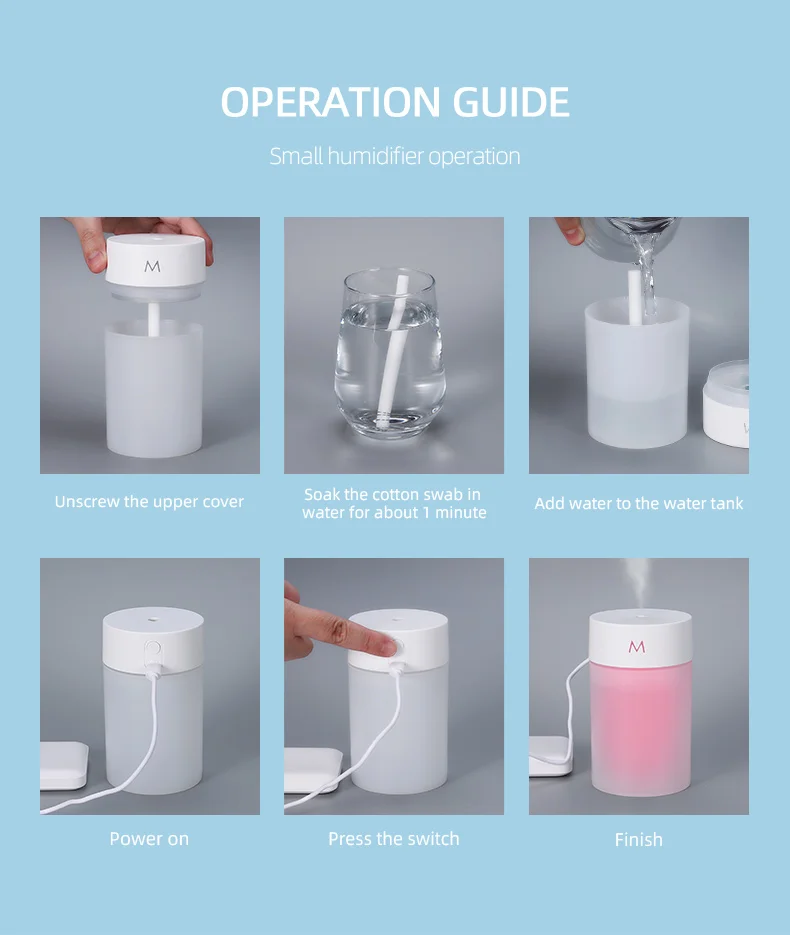 OPERATION GUIDE

Small humidifier operation

M

Unscrew the upper cover

Soak the cotton swab in water for about 1 minute

Add water to the water tank

Power on

Press the switch

M

Finish