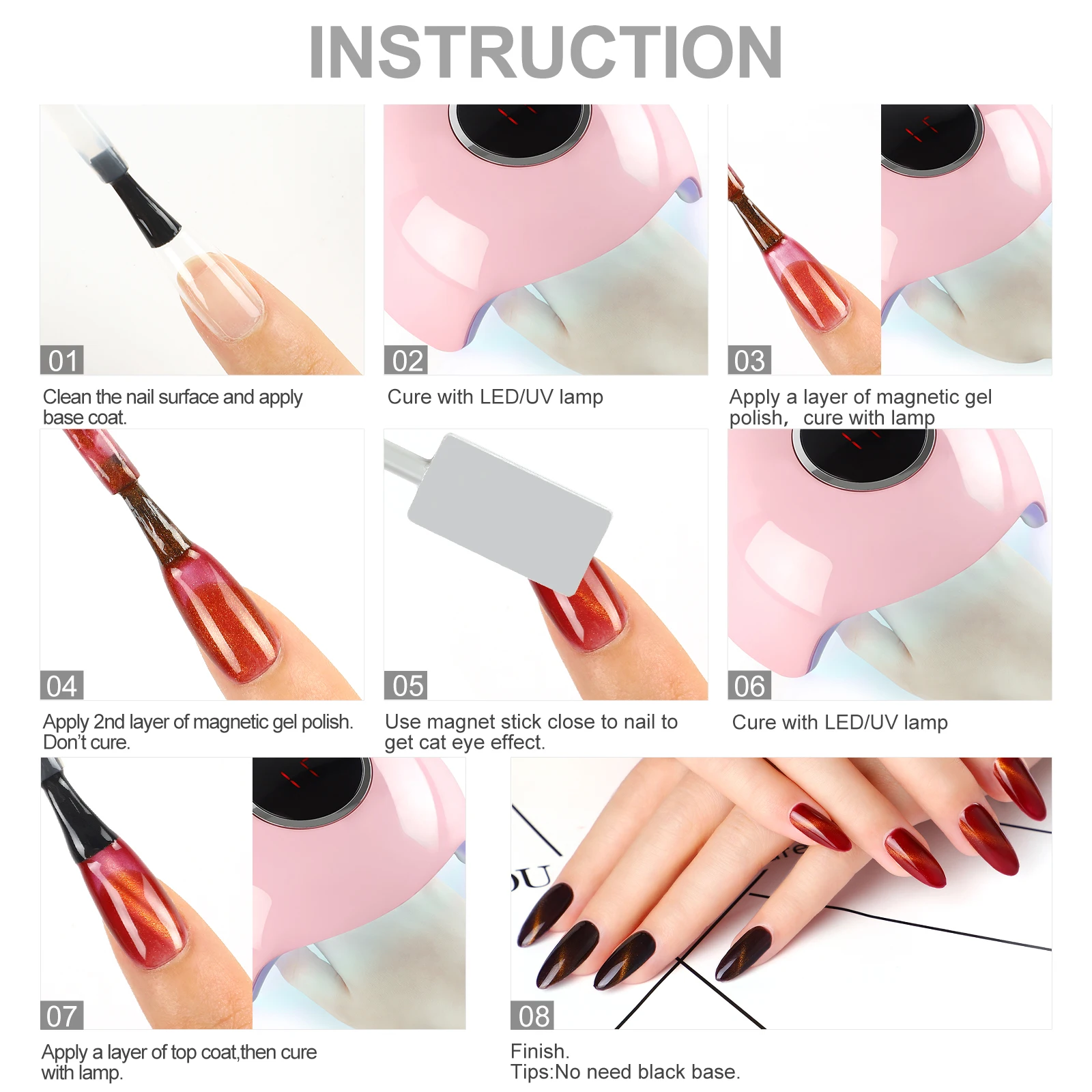 INSTRUCTION

01

Clean the nail surface and apply base coat.

02

Cure with LED/UV lamp

03

Apply a layer of magnetic gel polish, cure with lamp

04

Apply 2nd layer of magnetic gel polish. Don't cure.

05

Use magnet stick close to nail to get cat eye effect.

06

Cure with LED/UV lamp

07

Apply a layer of top coat,then cure with lamp.

08

Finish.
Tips:No need black base.