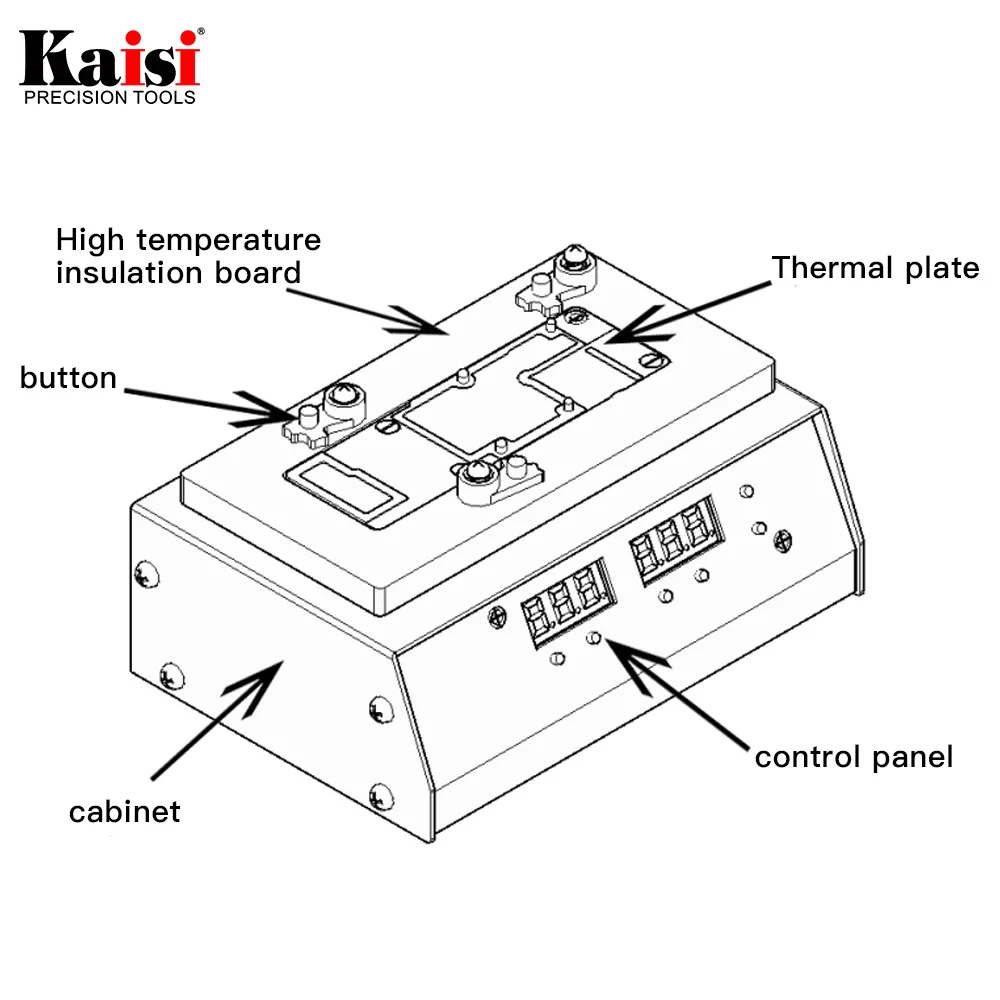 Kaisi®
PRECISION TOOLS

High temperature insulation board

Thermal plate

button

control panel

cabinet