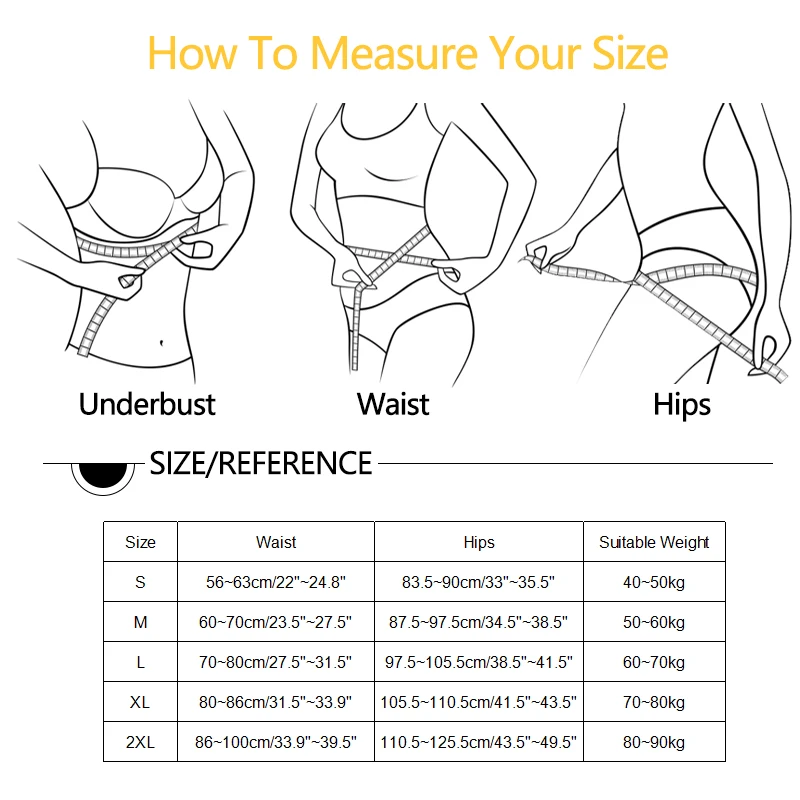 How To Measure Your Size

Underbust

Waist

Hips

SIZE/REFERENCE

| Size | Waist | Hips | Suitable Weight |
|---|---|---|---|
| S | 56~63cm/22"~24.8" | 83.5~90cm/33"~35.5" | 40~50kg |
| M | 60~70cm/23.5"~27.5" | 87.5~97.5cm/34.5"~38.5" | 50~60kg |
| L | 70~80cm/27.5"~31.5" | 97.5~105.5cm/38.5"~41.5" | 60~70kg |
| XL | 80~86cm/31.5"~33.9" | 105.5~110.5cm/41.5"~43.5" | 70~80kg |
| 2XL | 86~100cm/33.9"~39.5" | 110.5~125.5cm/43.5"~49.5" | 80~90kg |