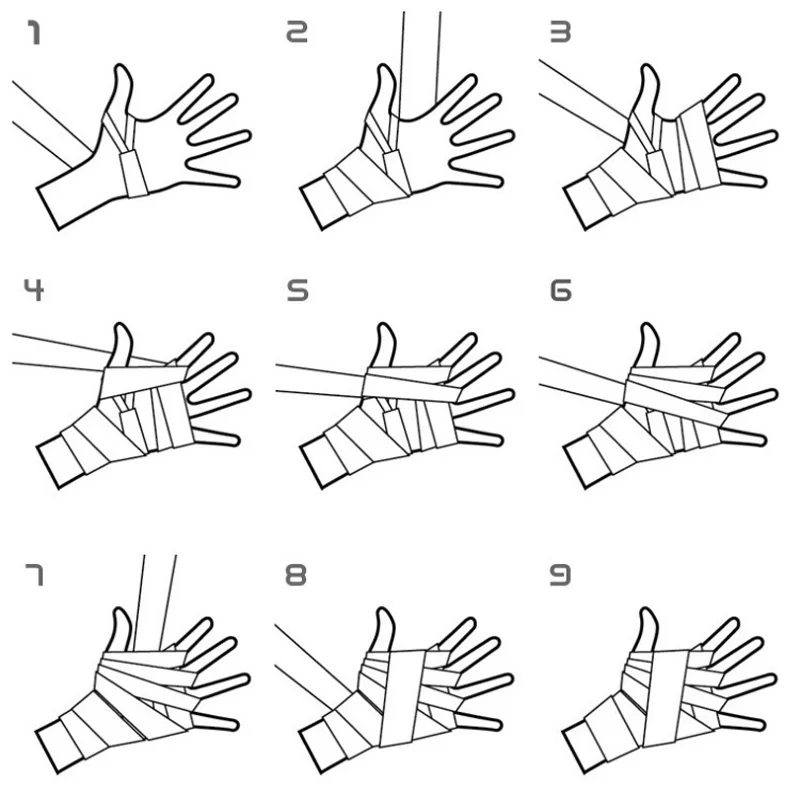 1 2 3

4 5 6

7 8 9