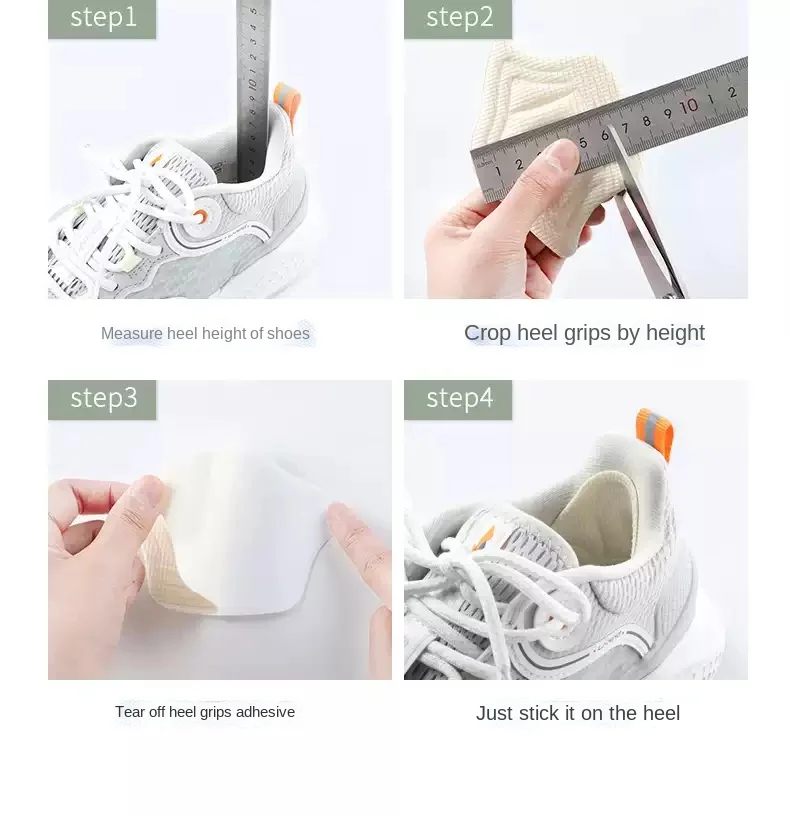 step1

Measure heel height of shoes

step2

Crop heel grips by height

step3

Tear off heel grips adhesive

step4

Just stick it on the heel