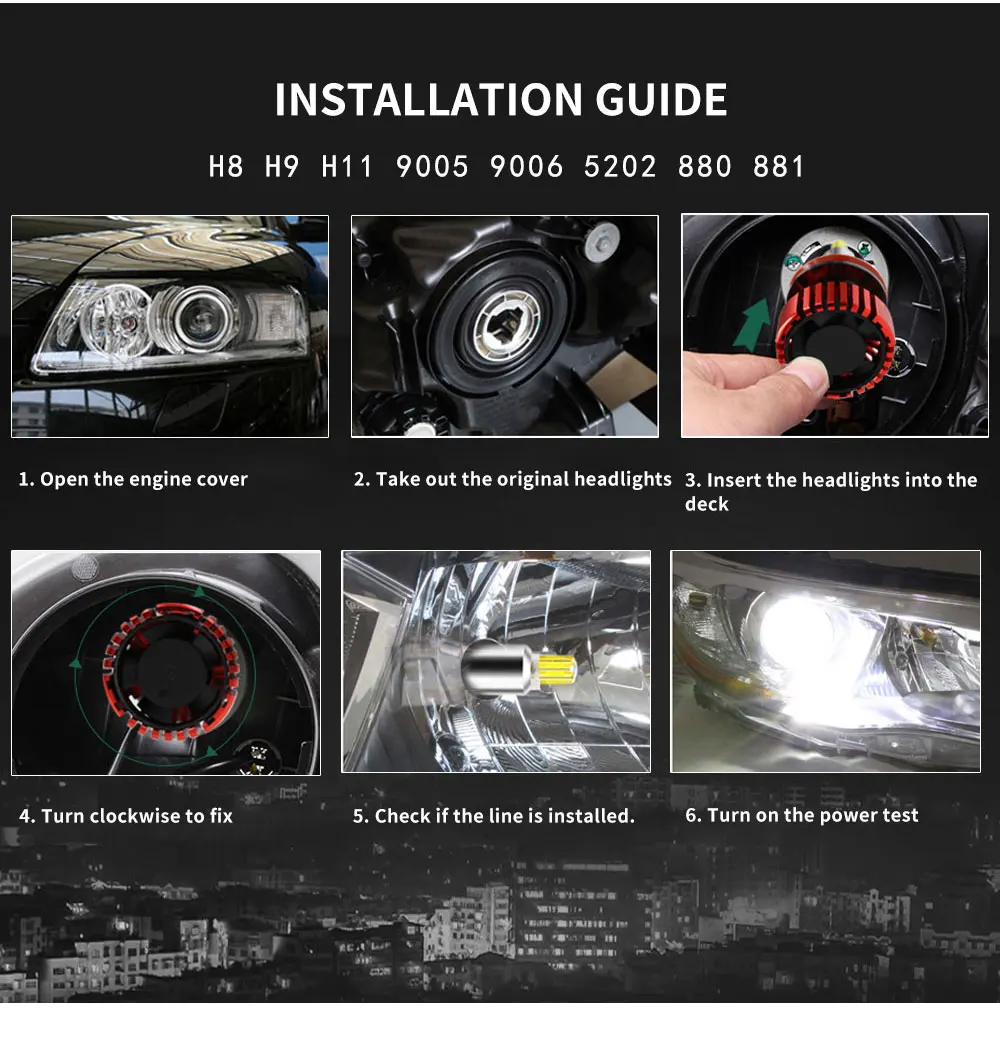 INSTALLATION GUIDE

H8 H9 H11 9005 9006 5202 880 881

1. Open the engine cover

2. Take out the original headlights

3. Insert the headlights into the deck

4. Turn clockwise to fix

5. Check if the line is installed.

6. Turn on the power test