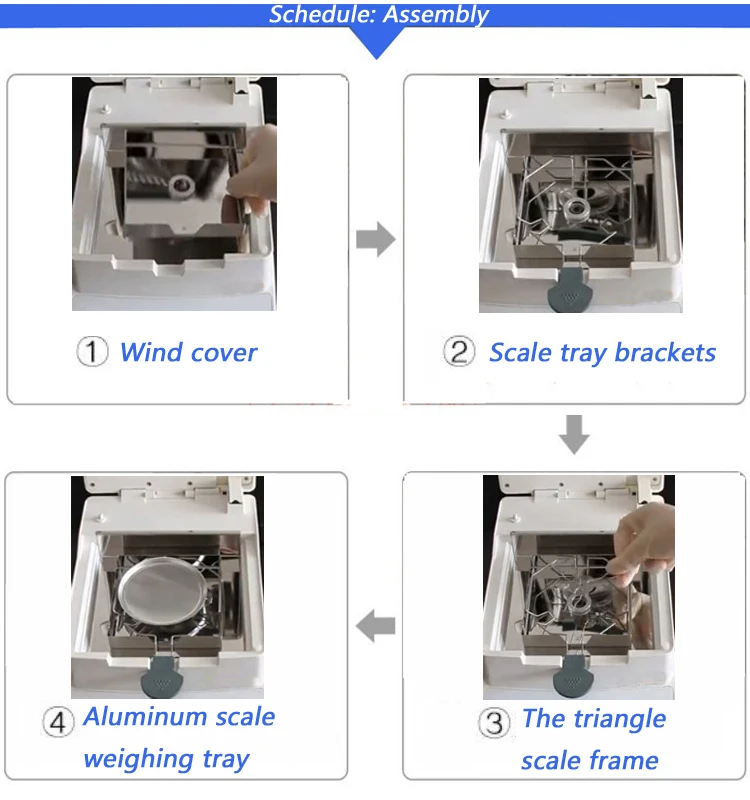 Schedule: Assembly

① Wind cover

② Scale tray brackets

③ The triangle scale frame

④ Aluminum scale weighing tray