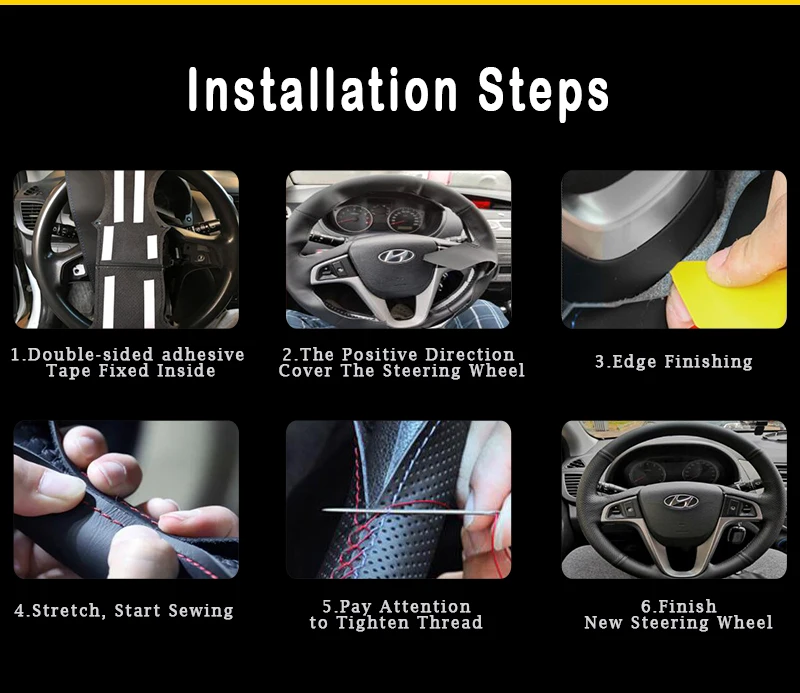 Installation Steps

1.Double-sided adhesive Tape Fixed Inside

2.The Positive Direction Cover The Steering Wheel

3.Edge Finishing

4.Stretch, Start Sewing

5.Pay Attention to Tighten Thread

6.Finish New Steering Wheel