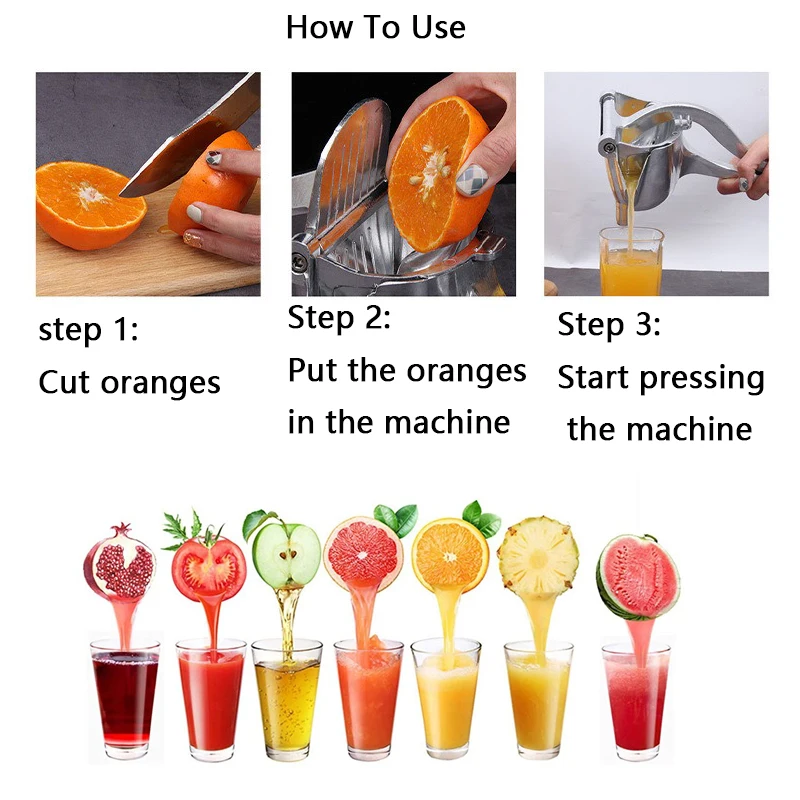 How To Use

step 1:
Cut oranges

Step 2:
Put the oranges in the machine

Step 3:
Start pressing the machine