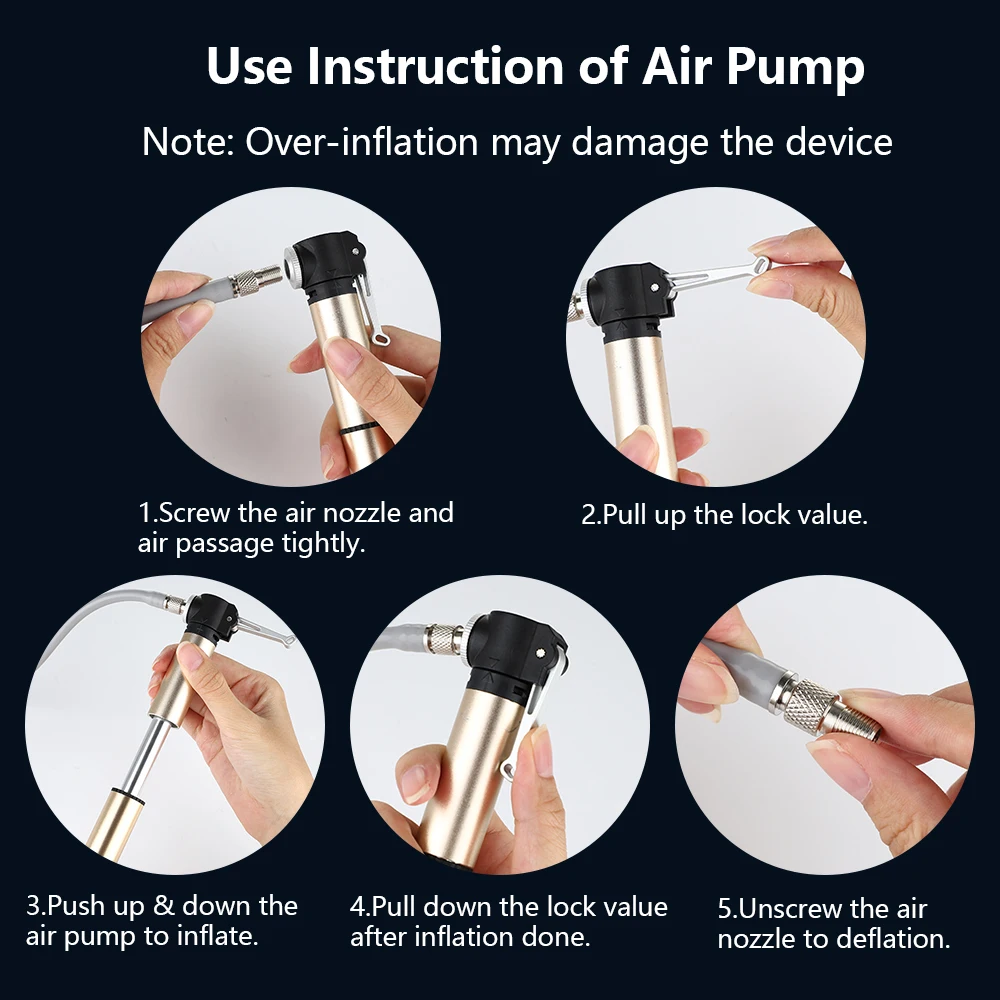 Use Instruction of Air Pump

Note: Over-inflation may damage the device

1.Screw the air nozzle and air passage tightly.

2.Pull up the lock value.

3.Push up & down the air pump to inflate.

4.Pull down the lock value after inflation done.

5.Unscrew the air nozzle to deflation.