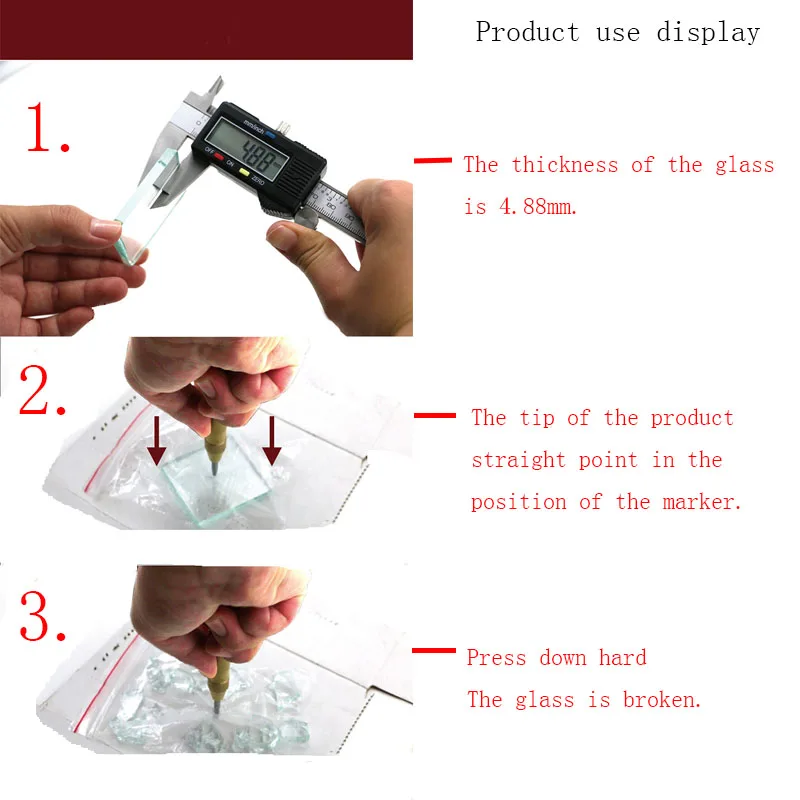 Product use display

1.

mm/inch
4.88
OFF ON ZERO

The thickness of the glass is 4.88mm.

2.

The tip of the product straight point in the position of the marker.

3.

Press down hard
The glass is broken.