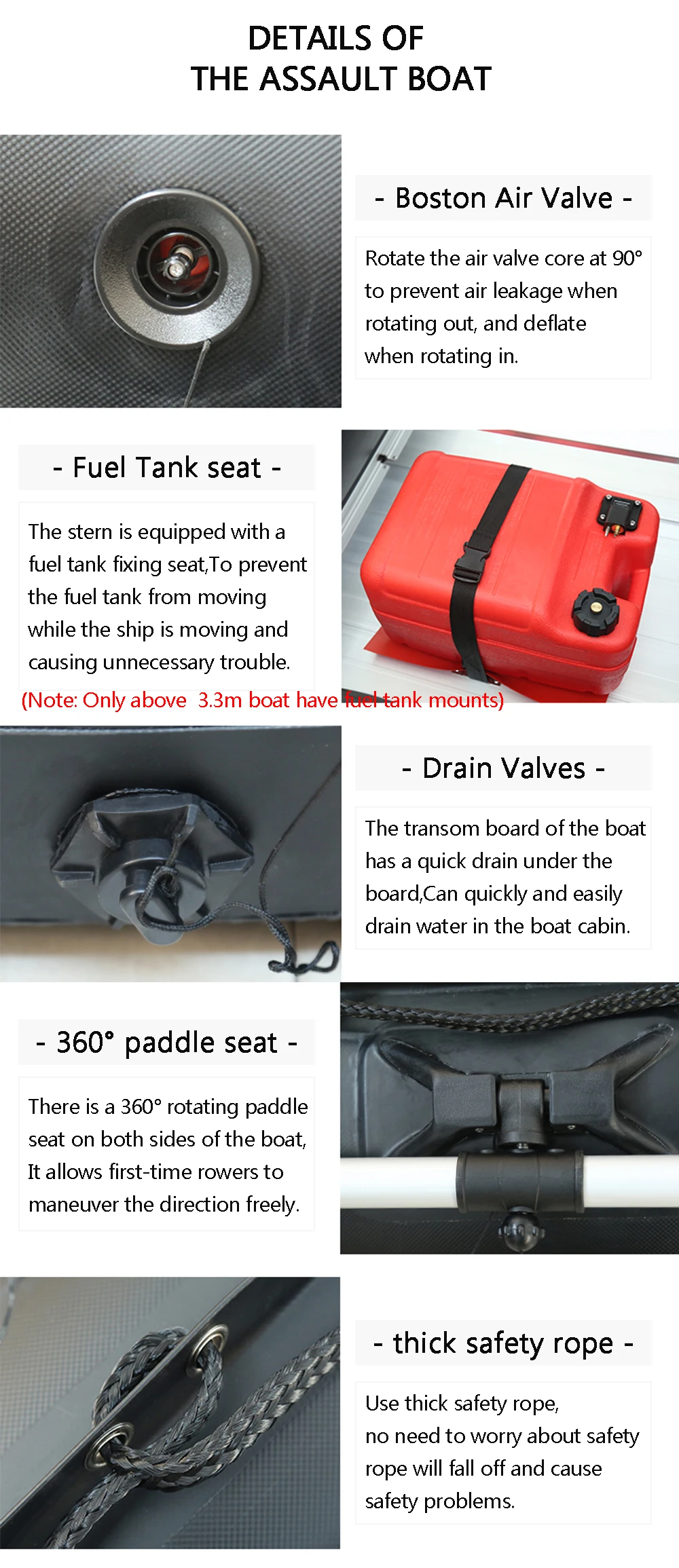 DETAILS OF
THE ASSAULT BOAT

- Boston Air Valve -

Rotate the air valve core at 90° to prevent air leakage when rotating out, and deflate when rotating in.

- Fuel Tank seat -

The stern is equipped with a fuel tank fixing seat,To prevent the fuel tank from moving while the ship is moving and causing unnecessary trouble.

(Note: Only above 3.3m boat have fuel tank mounts)

- Drain Valves -

The transom board of the boat has a quick drain under the board,Can quickly and easily drain water in the boat cabin.

- 360° paddle seat -

There is a 360° rotating paddle seat on both sides of the boat, It allows first-time rowers to maneuver the direction freely.

- thick safety rope -

Use thick safety rope, no need to worry about safety rope will fall off and cause safety problems.