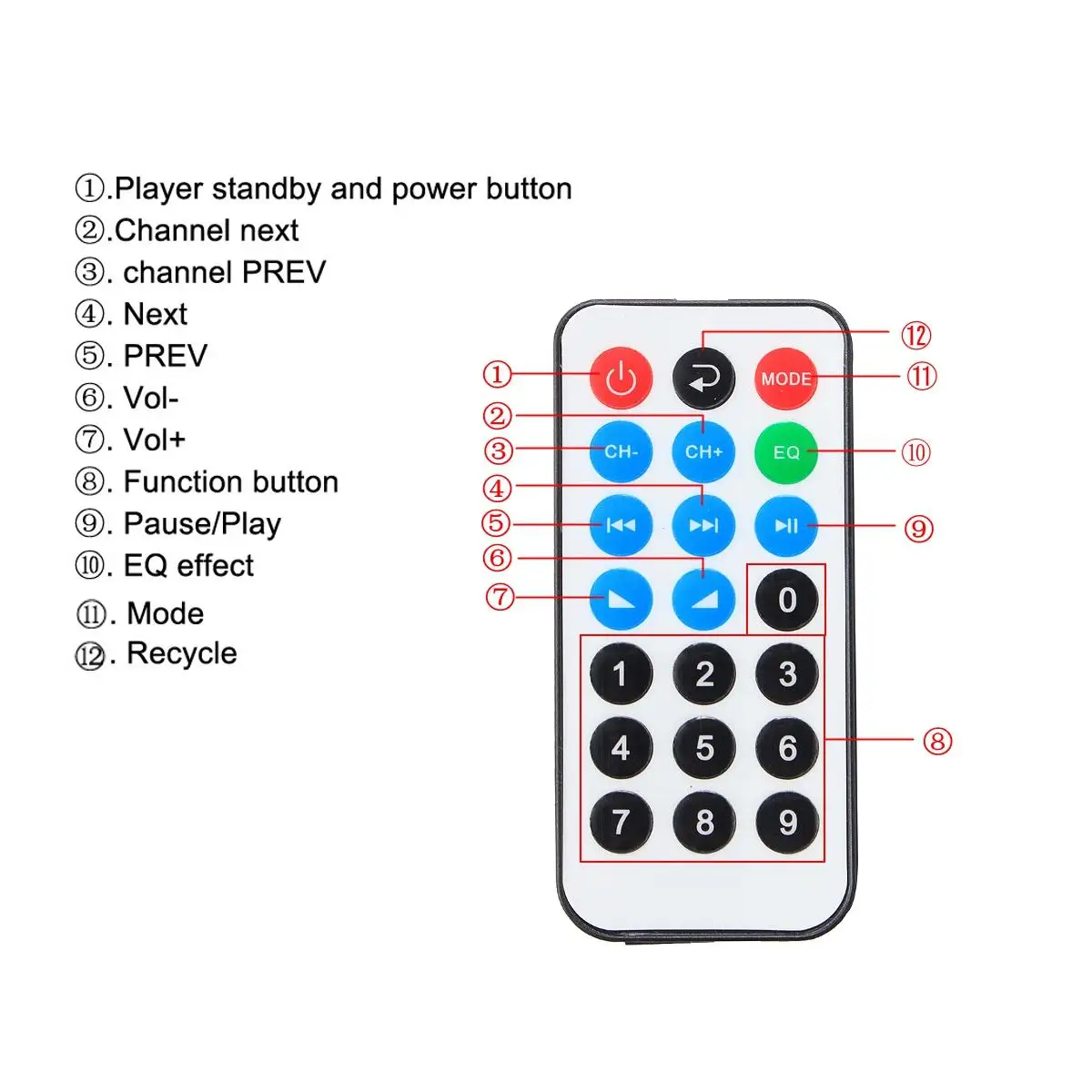 ①.Player standby and power button
②.Channel next
③. channel PREV
④. Next
⑤. PREV
⑥. Vol-
⑦. Vol+
⑧. Function button
⑨. Pause/Play
⑩. EQ effect
⑪. Mode
⑫. Recycle

⑫
①
MODE
⑪
②
③
CH-
CH+
EQ
⑩
④
⑤
⑨
⑥
⑦
0
1
2
3
4
5
6
⑧
7
8
9