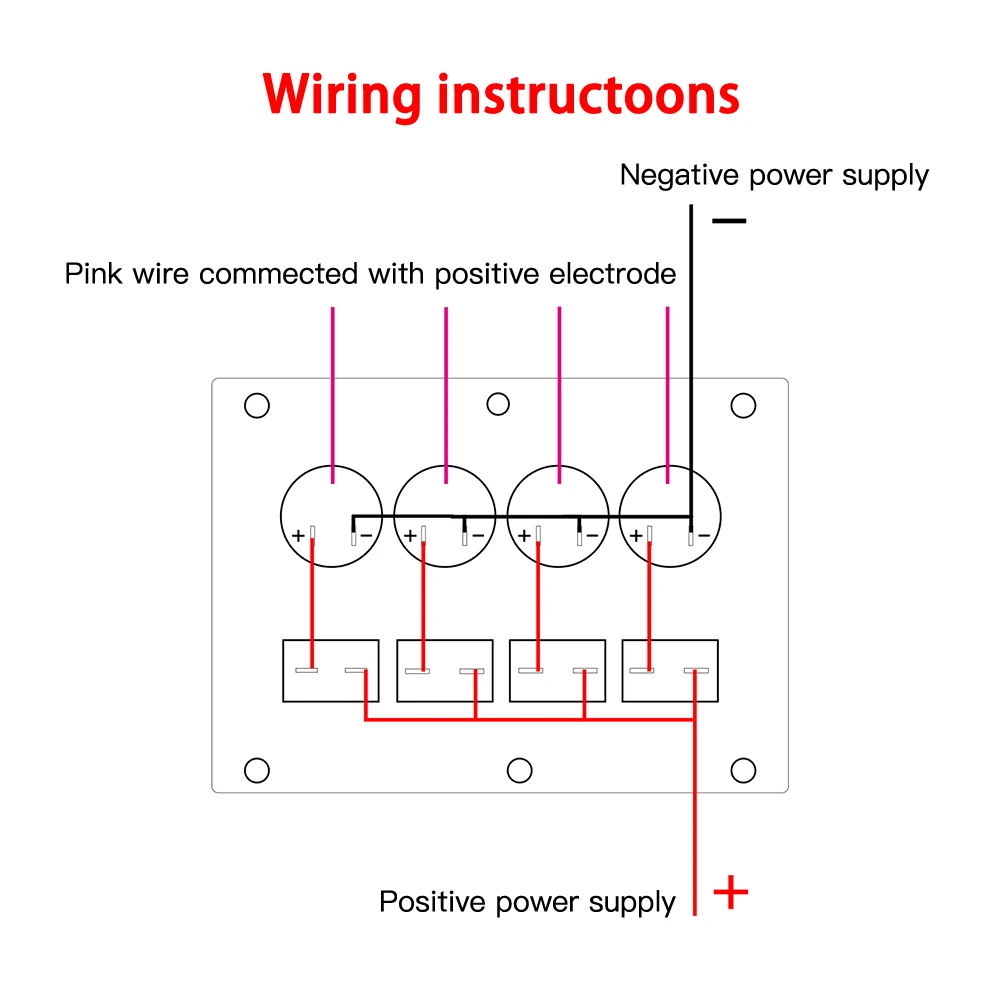 Wiring instructoons

Negative power supply

−

Pink wire commected with positive electrode

+ −

+ −

+ −

+ −

Positive power supply

+