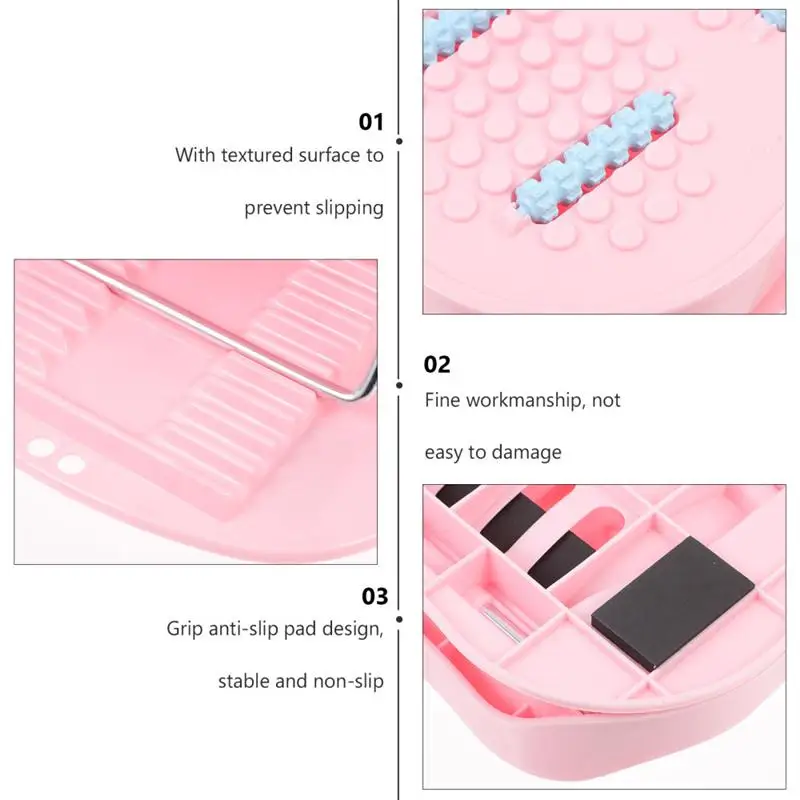 01
With textured surface to
prevent slipping

02
Fine workmanship, not
easy to damage

03
Grip anti-slip pad design,
stable and non-slip