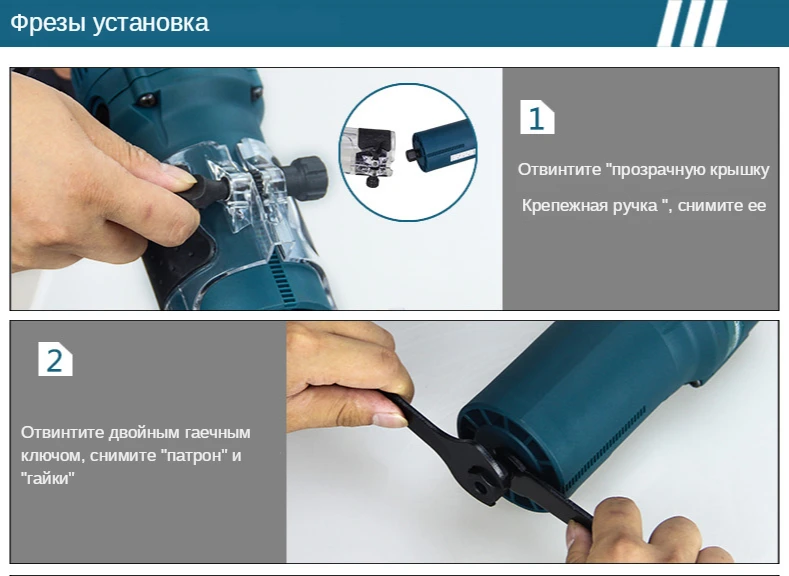 Фрезы установка

1

Отвинтите "прозрачную крышку

Крепежная ручка ", снимите ее

2

Отвинтите двойным гаечным ключом, снимите "патрон" и "гайки"