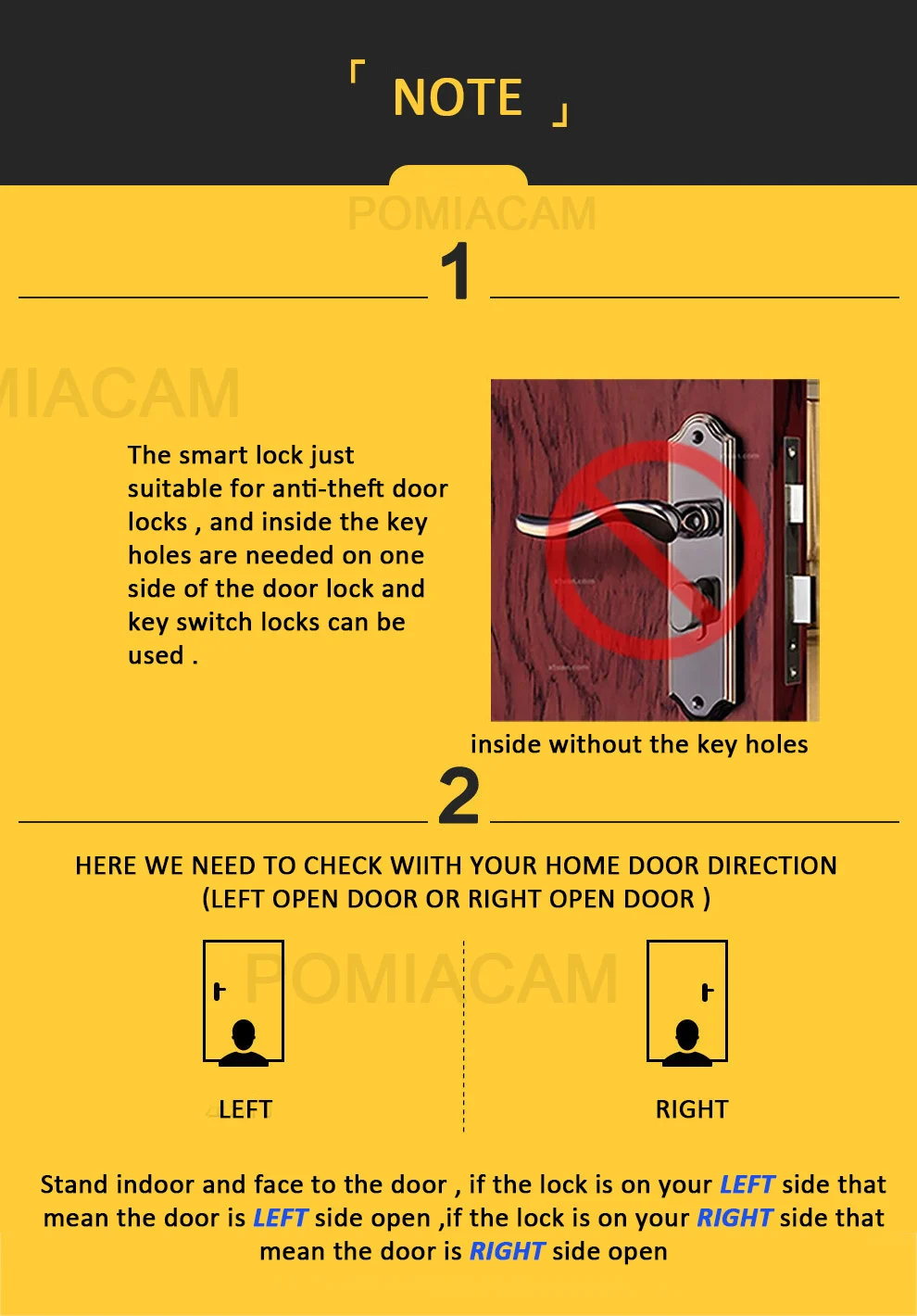 「 NOTE 」

POMIACAM

1

MIACAM

The smart lock just suitable for anti-theft door locks , and inside the key holes are needed on one side of the door lock and key switch locks can be used .

inside without the key holes

2

HERE WE NEED TO CHECK WIITH YOUR HOME DOOR DIRECTION (LEFT OPEN DOOR OR RIGHT OPEN DOOR )

POMIACAM

LEFT

RIGHT

Stand indoor and face to the door , if the lock is on your LEFT side that mean the door is LEFT side open ,if the lock is on your RIGHT side that mean the door is RIGHT side open