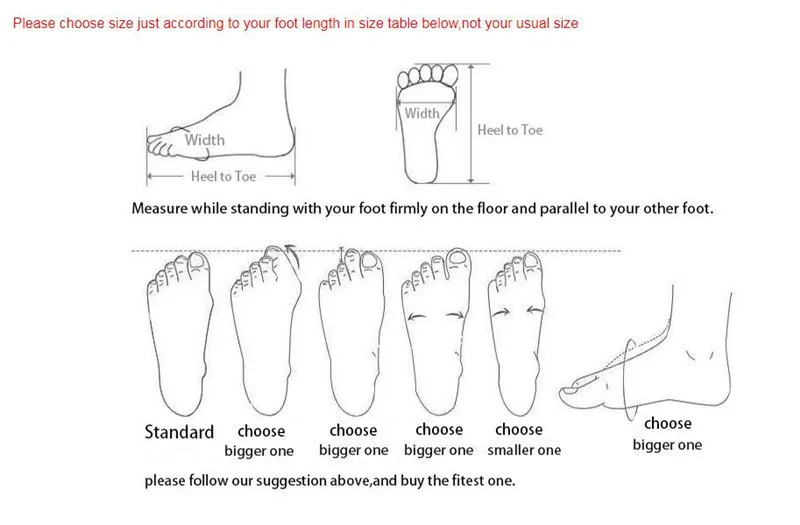 Please choose size just according to your foot length in size table below,not your usual size

Width

Heel to Toe

Width

Heel to Toe

Measure while standing with your foot firmly on the floor and parallel to your other foot.

Standard

choose bigger one

choose bigger one

choose bigger one

choose smaller one

choose bigger one

please follow our suggestion above,and buy the fitest one.