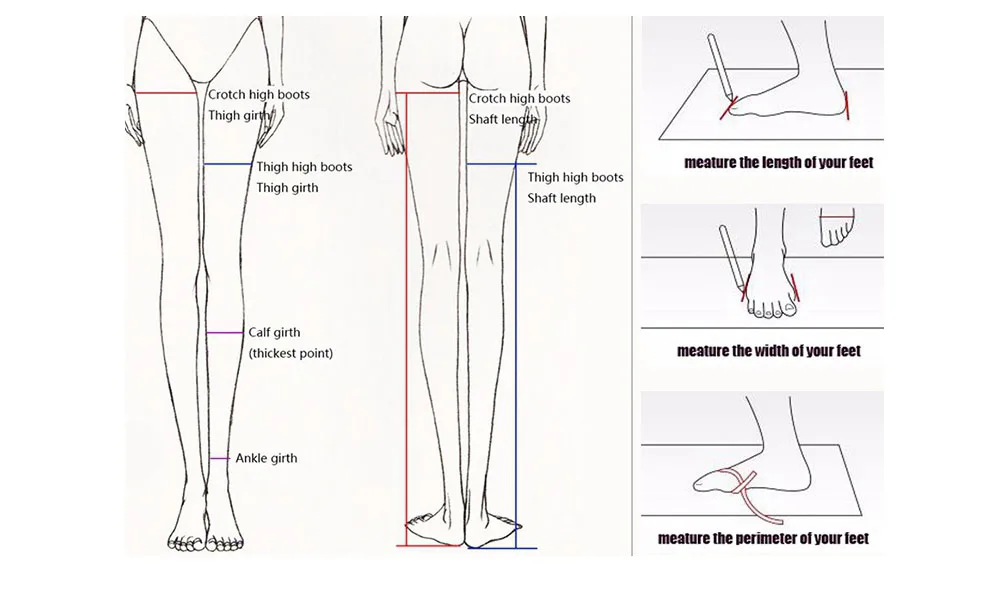 Crotch high boots
Thigh girth

Thigh high boots
Thigh girth

Calf girth
(thickest point)

Ankle girth

Crotch high boots
Shaft length

Thigh high boots
Shaft length

meature the length of your feet

meature the width of your feet

meature the perimeter of your feet