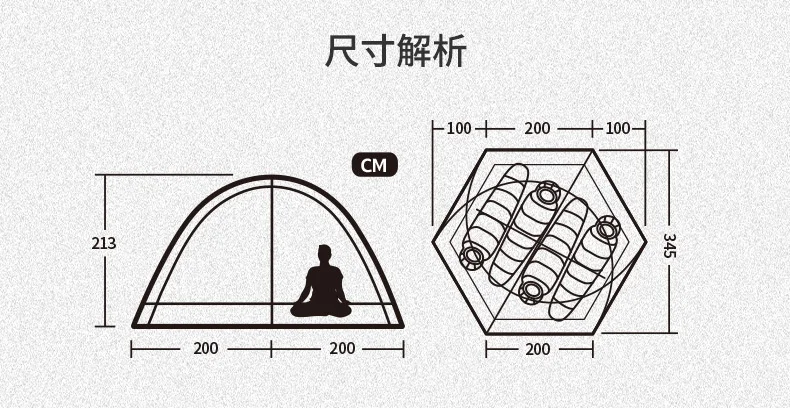 尺寸解析

CM

213

200 200

100 200 100

345

200