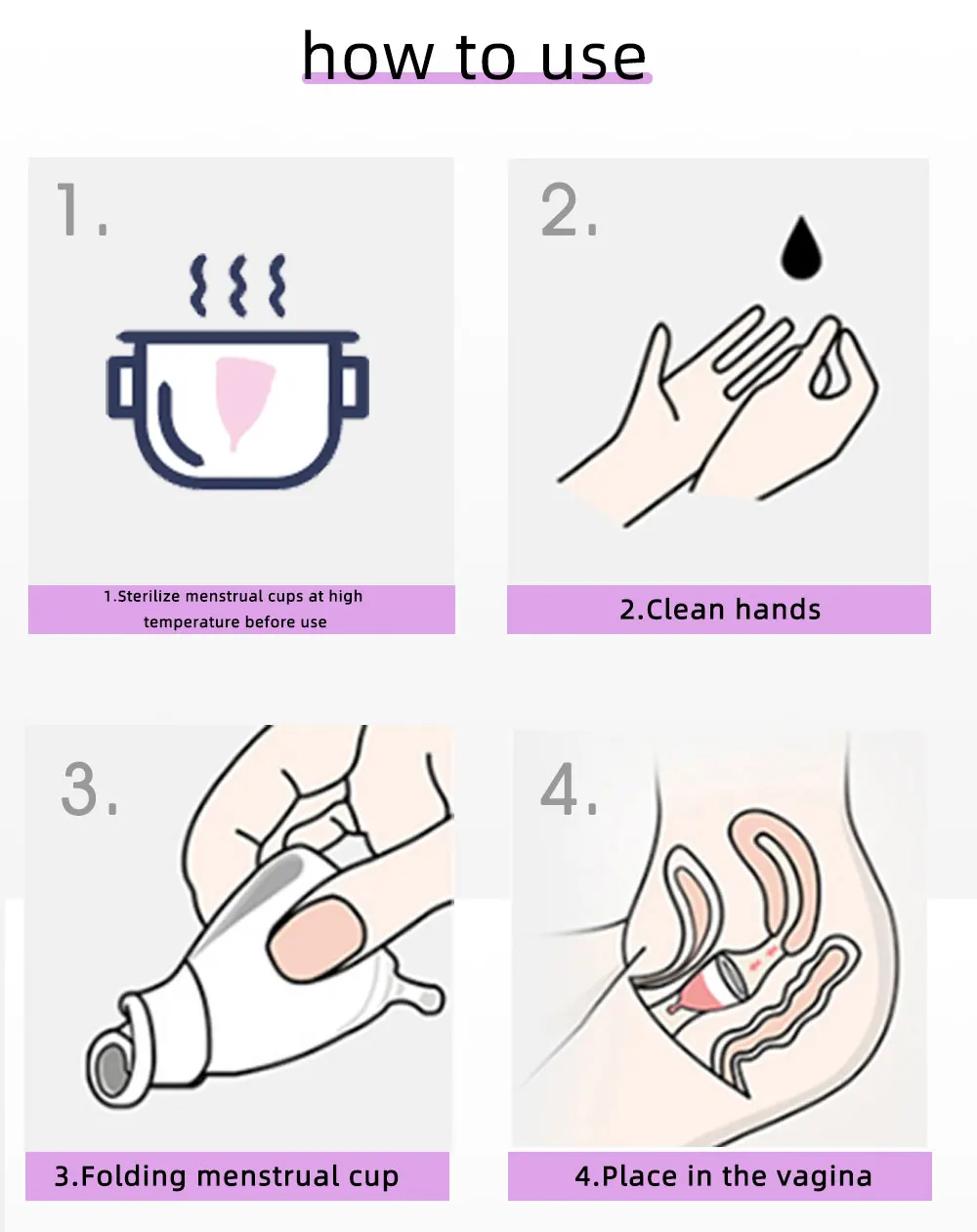 how to use

1.

1.Sterilize menstrual cups at high temperature before use

2.

2.Clean hands

3.

3.Folding menstrual cup

4.

4.Place in the vagina