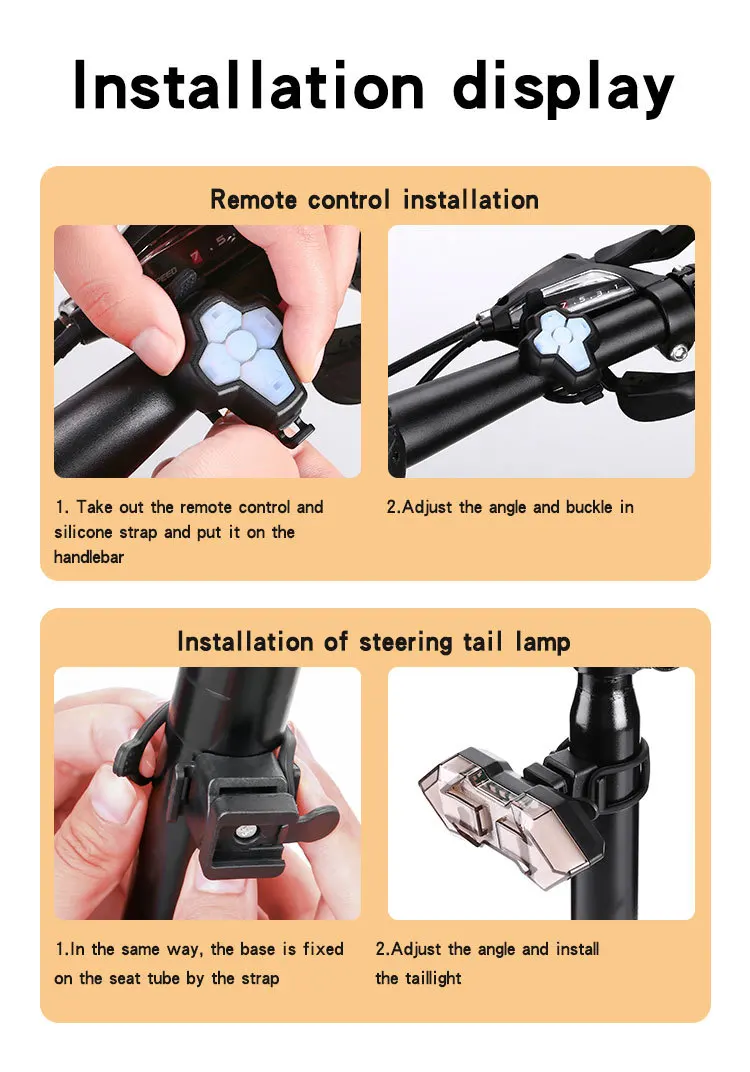 Installation display

Remote control installation

1. Take out the remote control and silicone strap and put it on the handlebar

2.Adjust the angle and buckle in

Installation of steering tail lamp

1.In the same way, the base is fixed on the seat tube by the strap

2.Adjust the angle and install the taillight