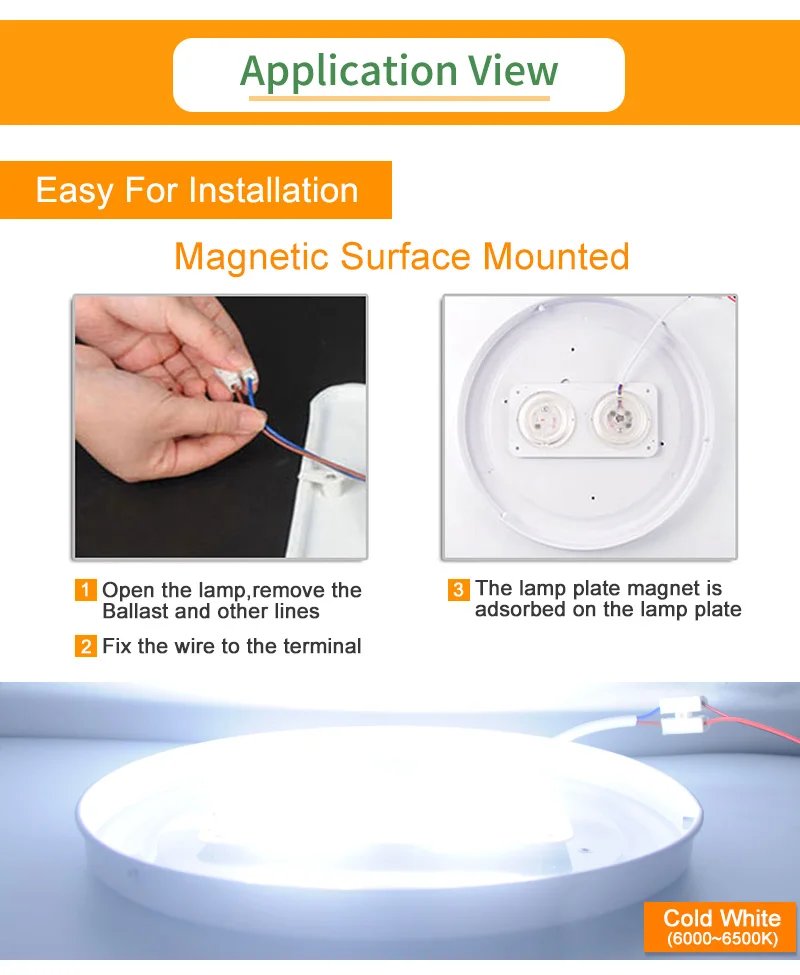 Application View

Easy For Installation

Magnetic Surface Mounted

1 Open the lamp,remove the Ballast and other lines

2 Fix the wire to the terminal

3 The lamp plate magnet is adsorbed on the lamp plate

Cold White
(6000~6500K)