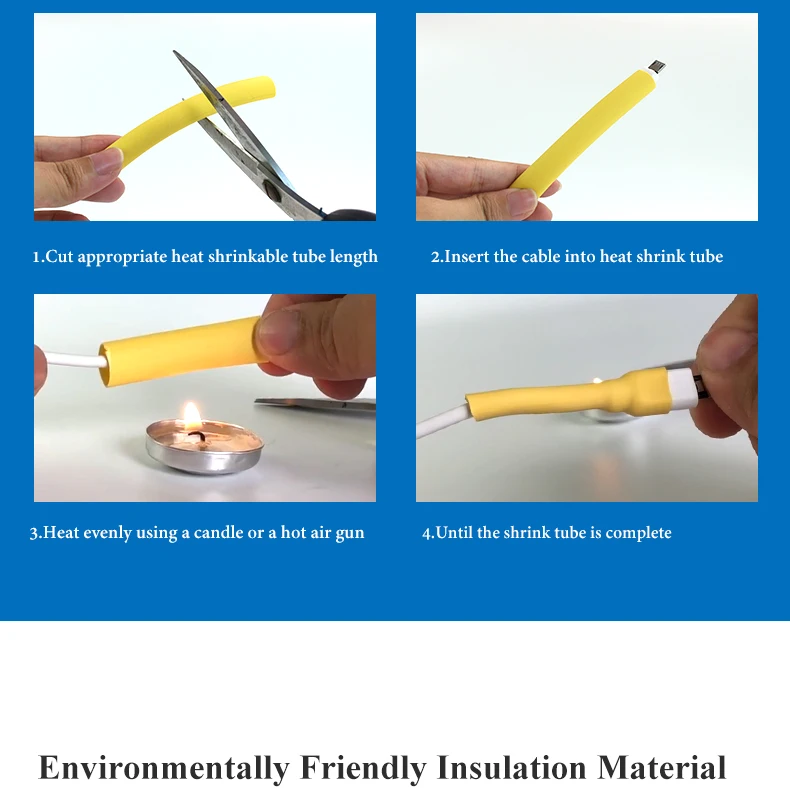 1.Cut appropriate heat shrinkable tube length

2.Insert the cable into heat shrink tube

3.Heat evenly using a candle or a hot air gun

4.Until the shrink tube is complete

Environmentally Friendly Insulation Material