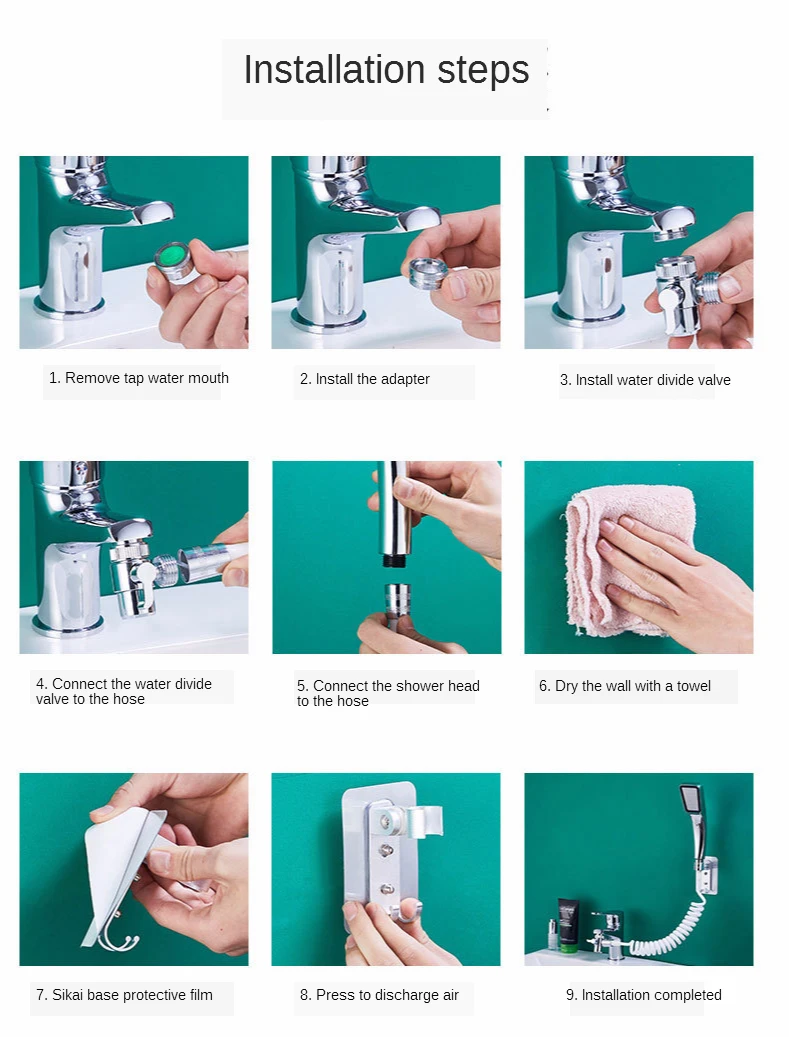 Installation steps

1. Remove tap water mouth

2. Install the adapter

3. Install water divide valve

4. Connect the water divide valve to the hose

5. Connect the shower head to the hose

6. Dry the wall with a towel

7. Sikai base protective film

8. Press to discharge air

9. Installation completed