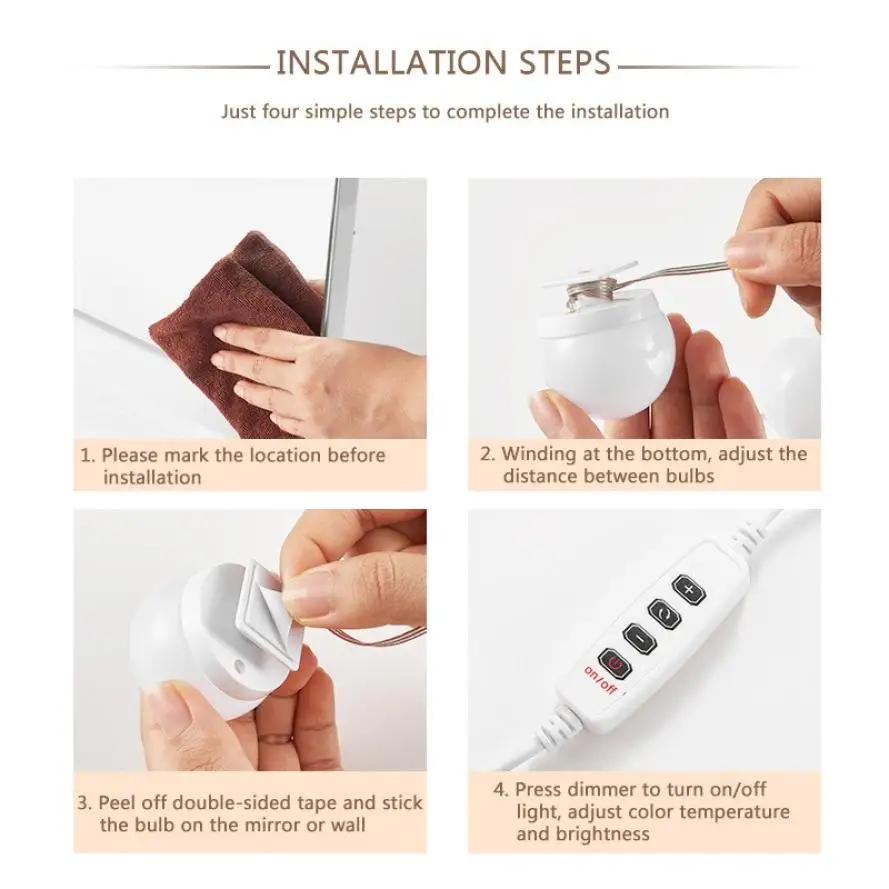 INSTALLATION STEPS

Just four simple steps to complete the installation

1. Please mark the location before installation

2. Winding at the bottom, adjust the distance between bulbs

3. Peel off double-sided tape and stick the bulb on the mirror or wall

on/off

4. Press dimmer to turn on/off light, adjust color temperature and brightness