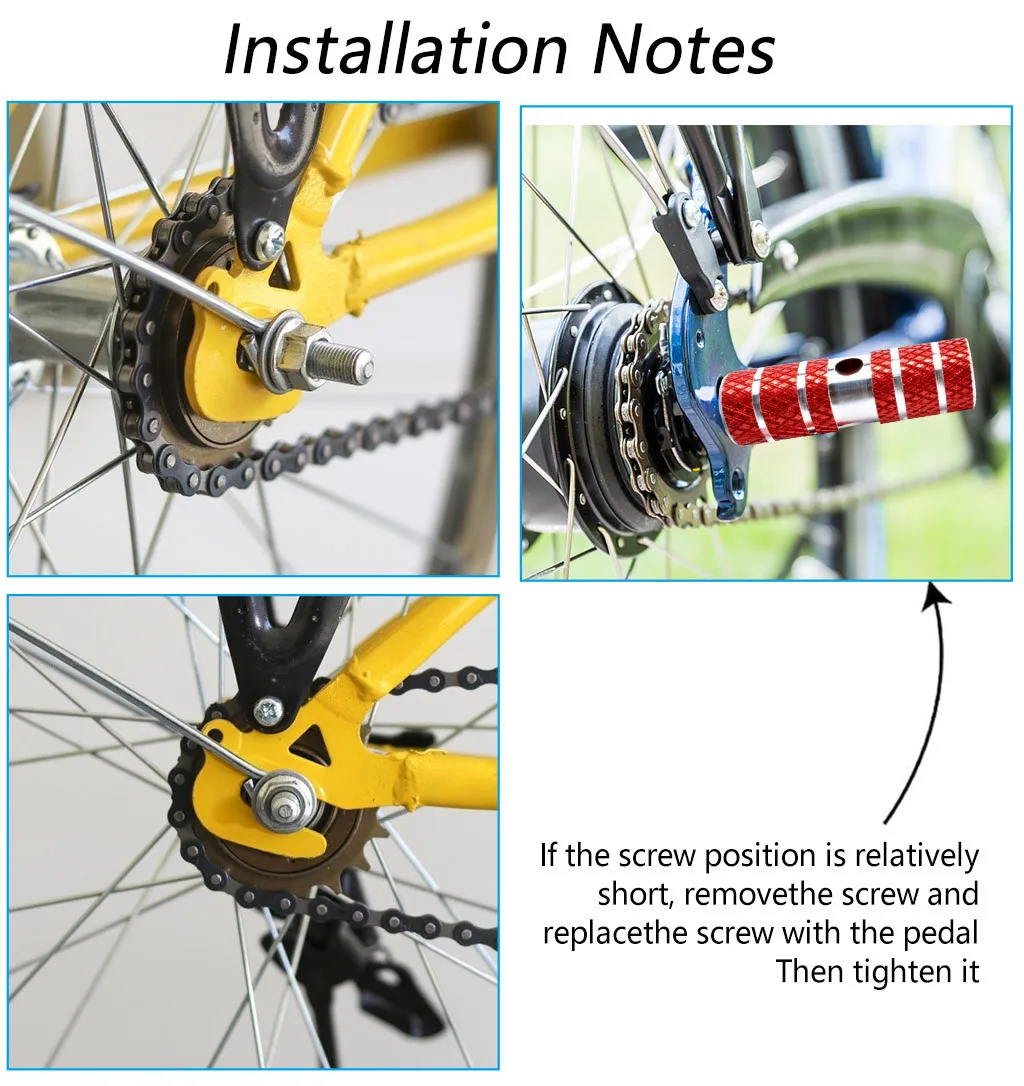 Installation Notes

If the screw position is relatively short, removethe screw and replacethe screw with the pedal Then tighten it