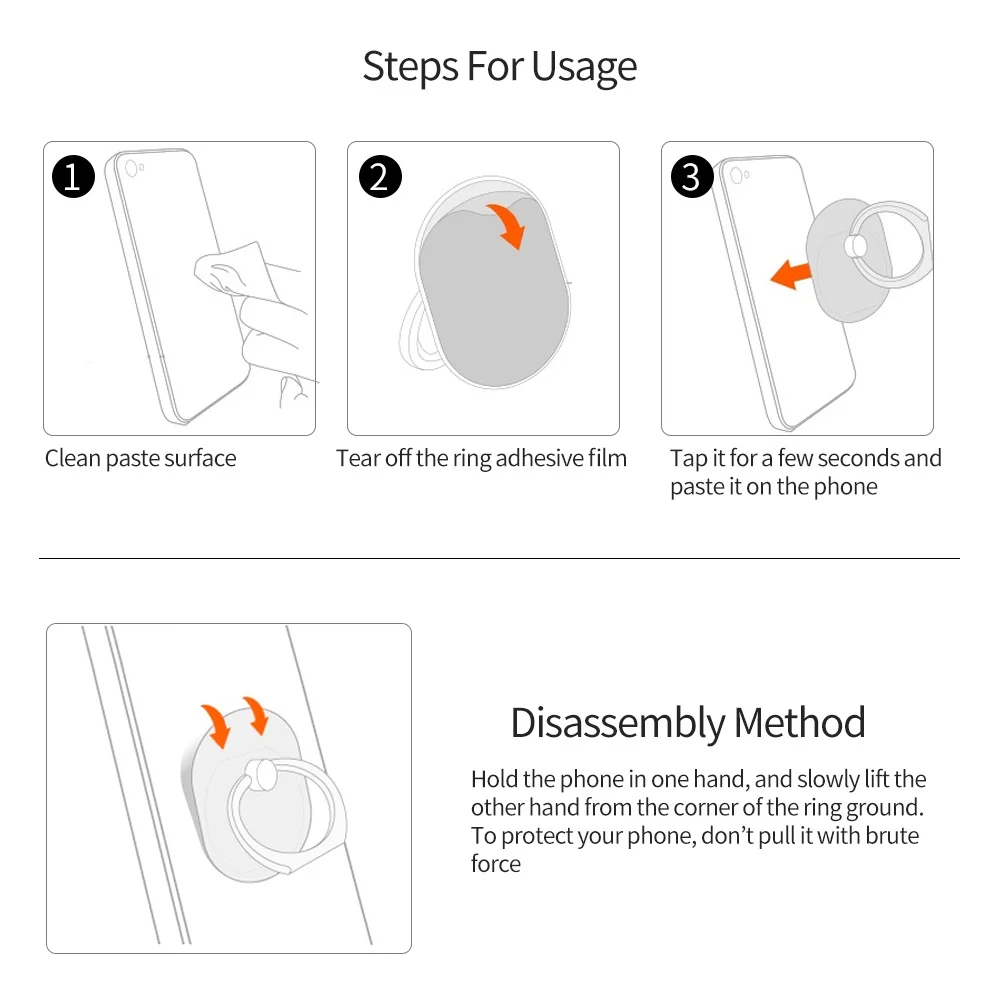 Steps For Usage

1

Clean paste surface

2

Tear off the ring adhesive film

3

Tap it for a few seconds and paste it on the phone

Disassembly Method

Hold the phone in one hand, and slowly lift the other hand from the corner of the ring ground. To protect your phone, don't pull it with brute force