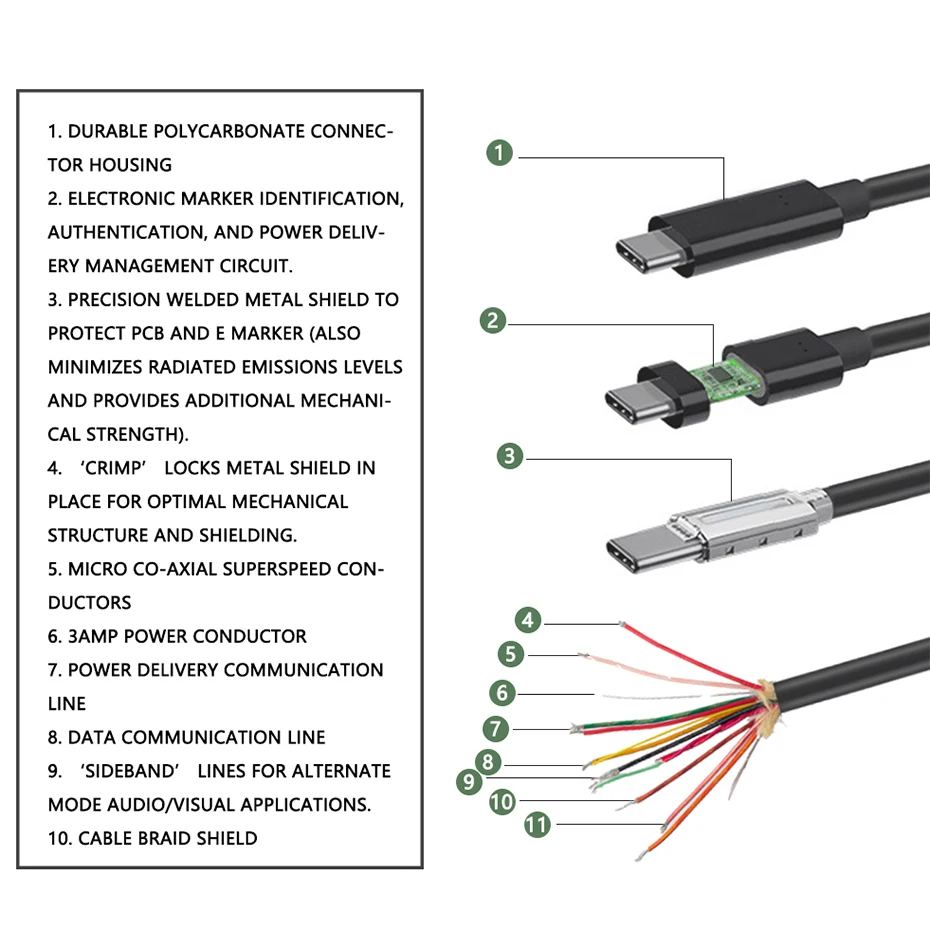 1. DURABLE POLYCARBONATE CONNECTOR HOUSING
2. ELECTRONIC MARKER IDENTIFICATION, AUTHENTICATION, AND POWER DELIVERY MANAGEMENT CIRCUIT.
3. PRECISION WELDED METAL SHIELD TO PROTECT PCB AND E MARKER (ALSO MINIMIZES RADIATED EMISSIONS LEVELS AND PROVIDES ADDITIONAL MECHANICAL STRENGTH).
4. 'CRIMP' LOCKS METAL SHIELD IN PLACE FOR OPTIMAL MECHANICAL STRUCTURE AND SHIELDING.
5. MICRO CO-AXIAL SUPERSPEED CONDUCTORS
6. 3AMP POWER CONDUCTOR
7. POWER DELIVERY COMMUNICATION LINE
8. DATA COMMUNICATION LINE
9. 'SIDEBAND' LINES FOR ALTERNATE MODE AUDIO/VISUAL APPLICATIONS.
10. CABLE BRAID SHIELD

1
2
3
4
5
6
7
8
9
10
11