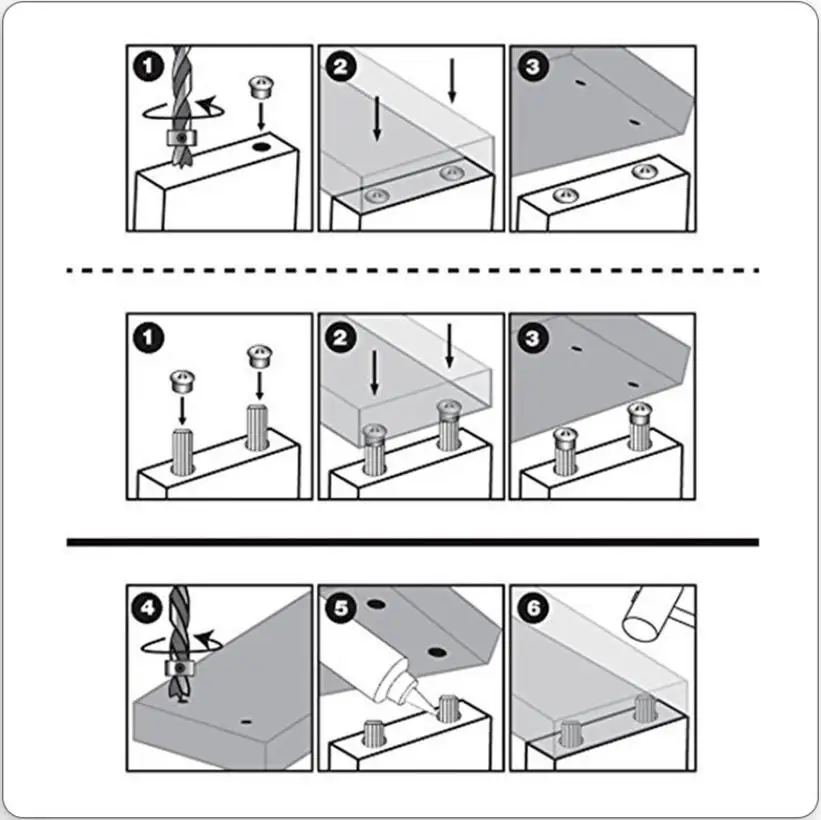 1
2
3
1
2
3
4
5
6