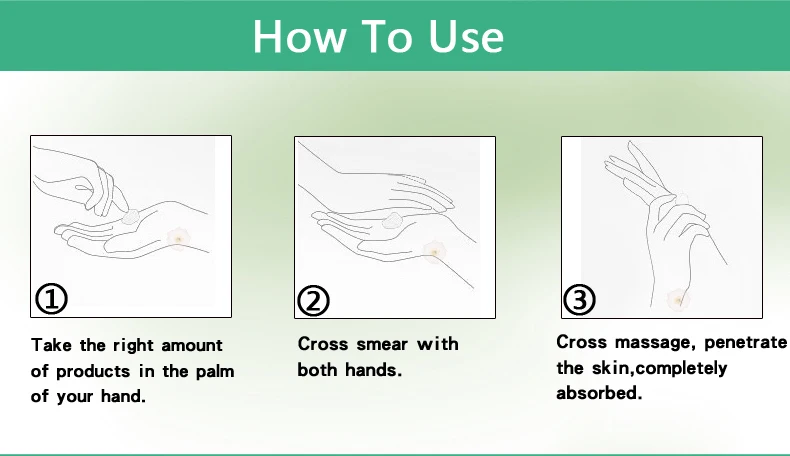 How To Use

①

Take the right amount of products in the palm of your hand.

②

Cross smear with both hands.

③

Cross massage, penetrate the skin,completely absorbed.