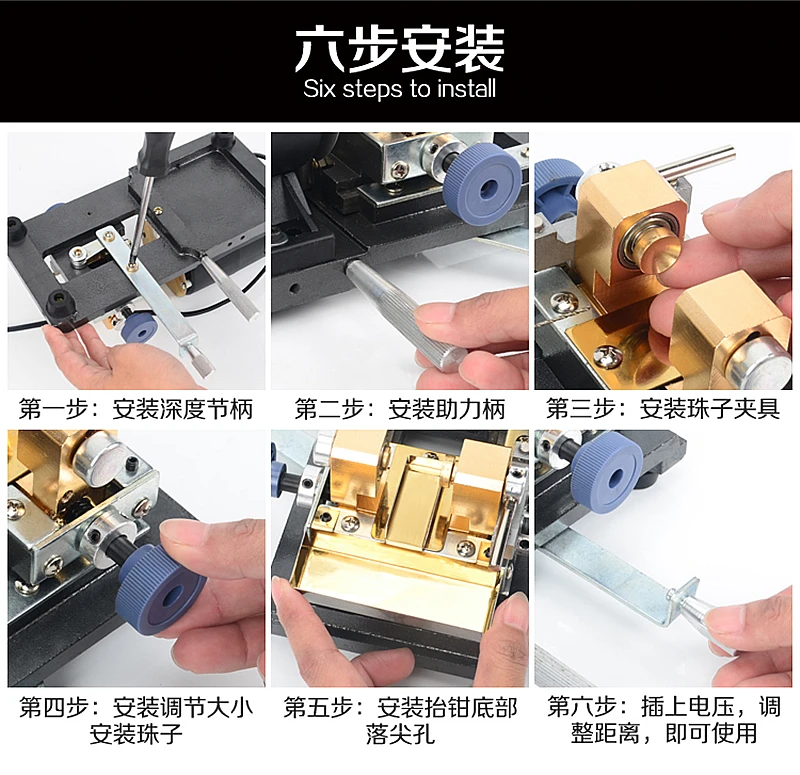 六步安装
Six steps to install

第一步：安装深度节柄

第二步：安装助力柄

第三步：安装珠子夹具

第四步：安装调节大小安装珠子

第五步：安装抬钳底部落尖孔

第六步：插上电压，调整距离，即可使用