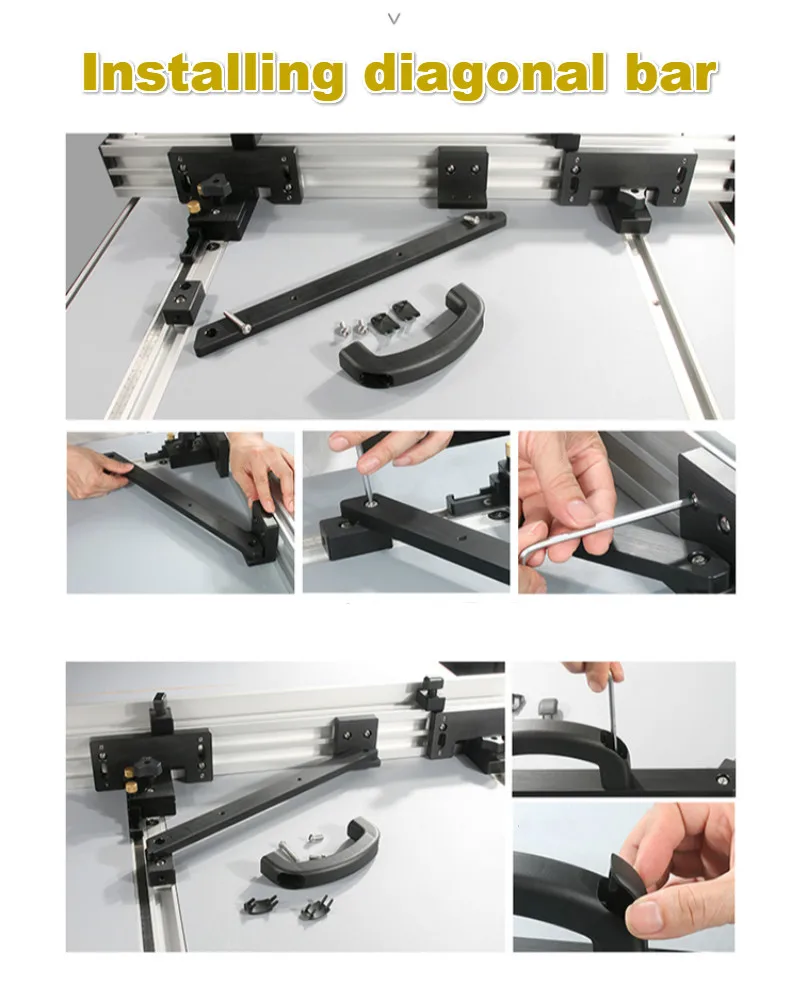 Installing diagonal bar