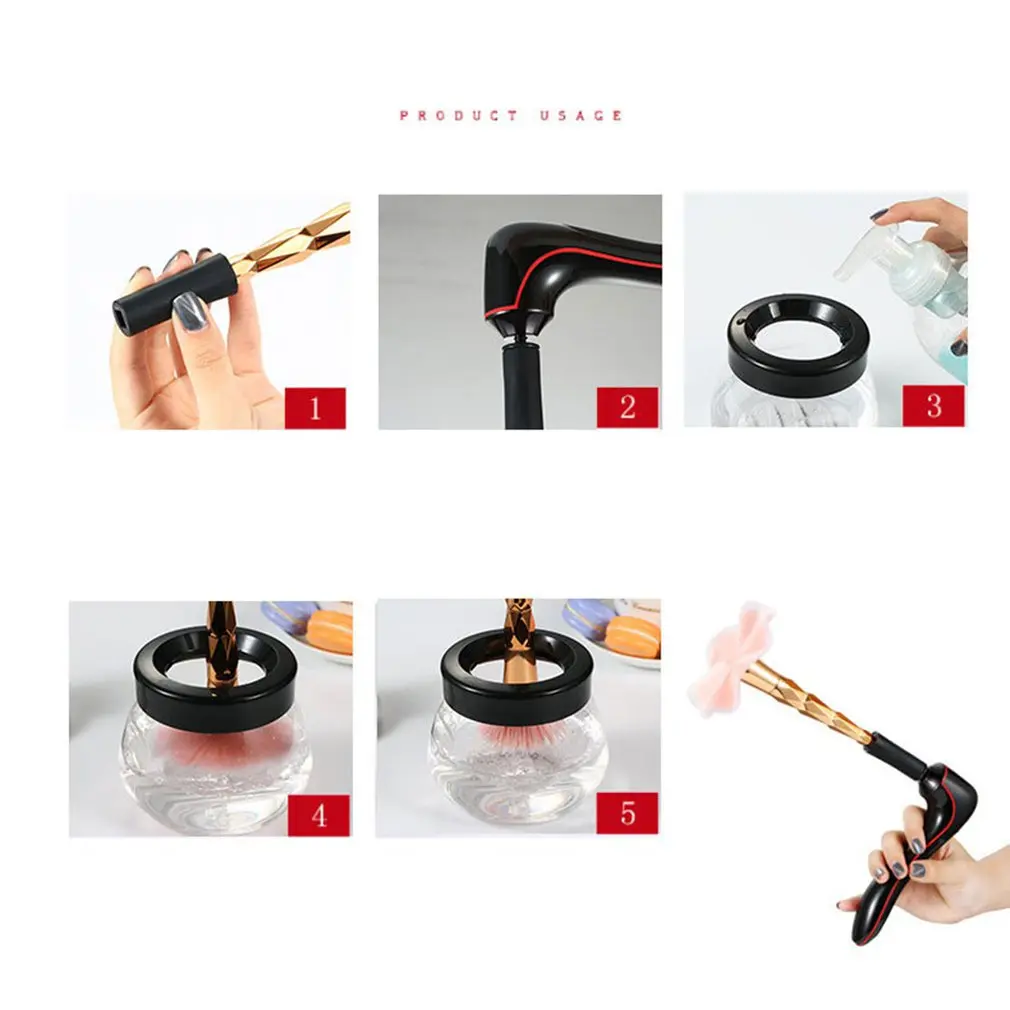 PRODUCT USAGE

1

2

3

4

5