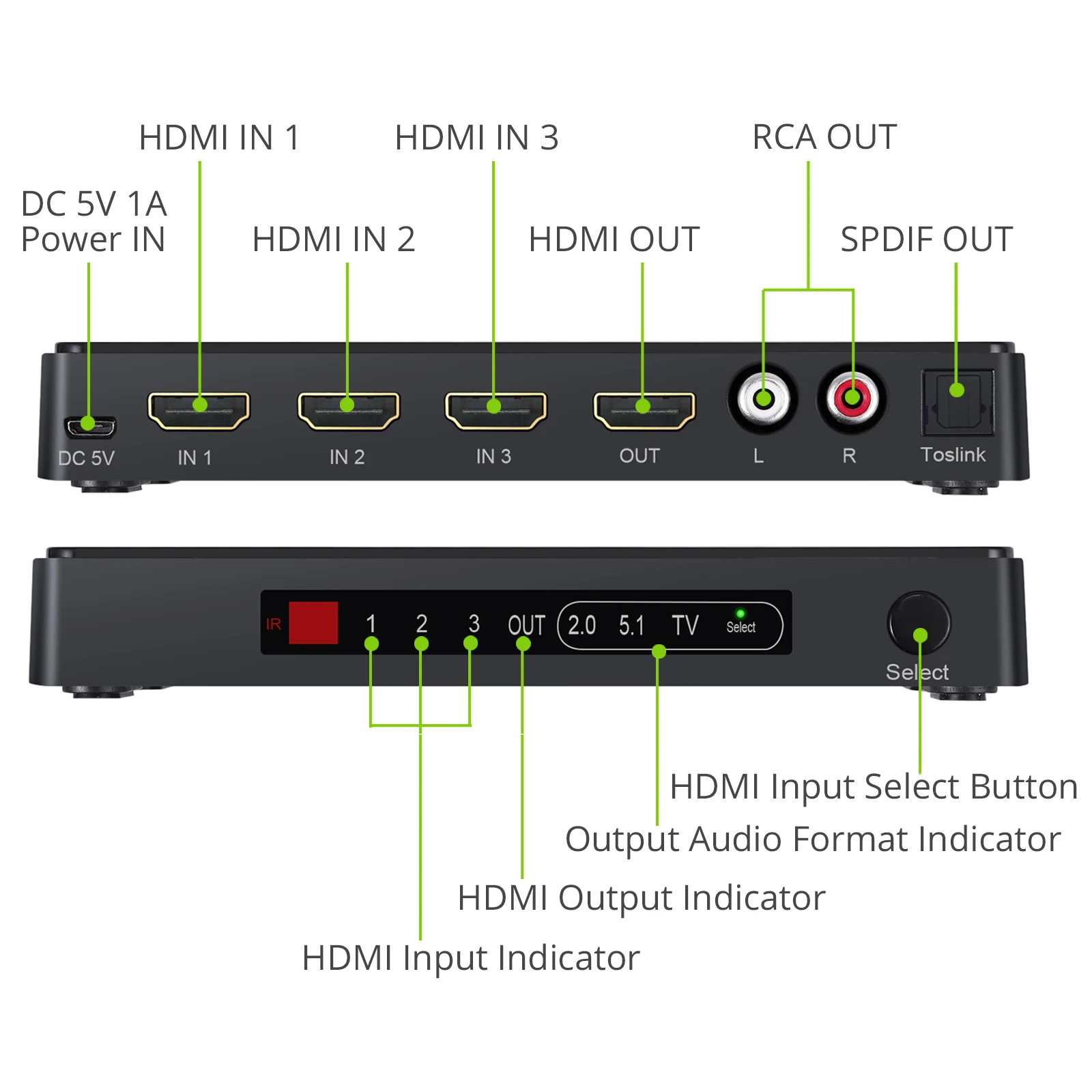 HDMI IN 1
HDMI IN 3
RCA OUT
DC 5V 1A
Power IN
HDMI IN 2
HDMI OUT
SPDIF OUT

DC 5V
IN 1
IN 2
IN 3
OUT
L
R
Toslink

IR
1
2
3
OUT
2.0
5.1
TV
Select
Select

HDMI Input Select Button
Output Audio Format Indicator
HDMI Output Indicator
HDMI Input Indicator