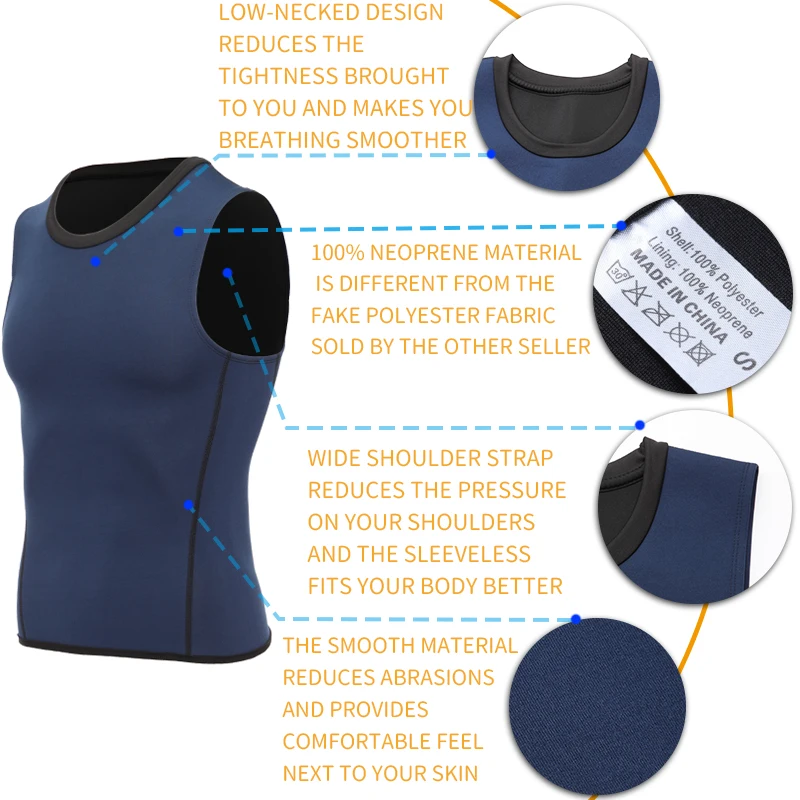 LOW-NECKED DESIGN REDUCES THE TIGHTNESS BROUGHT TO YOU AND MAKES YOU BREATHING SMOOTHER

100% NEOPRENE MATERIAL IS DIFFERENT FROM THE FAKE POLYESTER FABRIC SOLD BY THE OTHER SELLER

Shell:100% Polyester
Lining: 100% Neoprene
MADE IN CHINA
30°
S

WIDE SHOULDER STRAP REDUCES THE PRESSURE ON YOUR SHOULDERS AND THE SLEEVELESS FITS YOUR BODY BETTER

THE SMOOTH MATERIAL REDUCES ABRASIONS AND PROVIDES COMFORTABLE FEEL NEXT TO YOUR SKIN