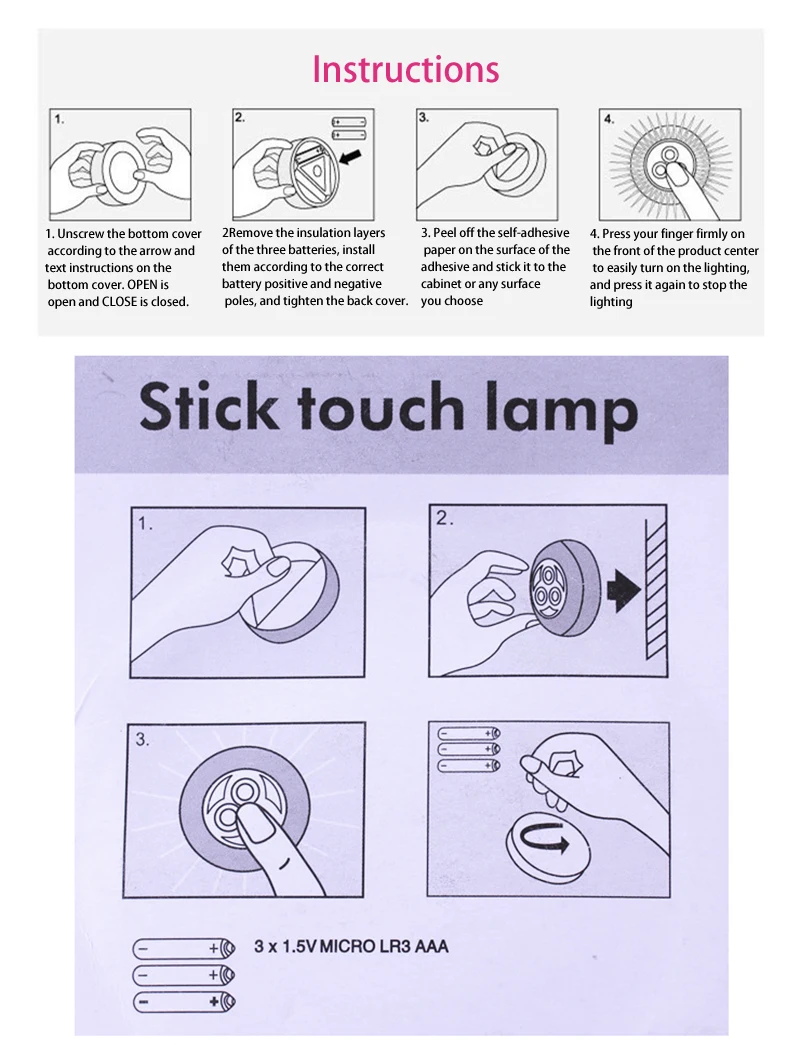 Instructions

1.

2.

3.

4.

1. Unscrew the bottom cover according to the arrow and text instructions on the bottom cover. OPEN is open and CLOSE is closed.

2Remove the insulation layers of the three batteries, install them according to the correct battery positive and negative poles, and tighten the back cover.

3. Peel off the self-adhesive paper on the surface of the adhesive and stick it to the cabinet or any surface you choose

4. Press your finger firmly on the front of the product center to easily turn on the lighting, and press it again to stop the lighting

Stick touch lamp

1.

2.

3.

3 x 1.5V MICRO LR3 AAA