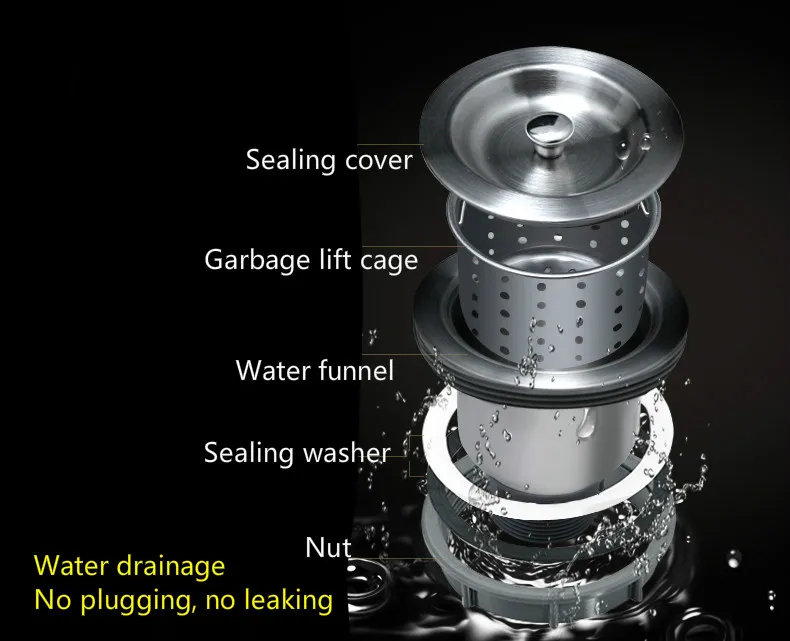 Sealing cover

Garbage lift cage

Water funnel

Sealing washer

Nut

Water drainage
No plugging, no leaking