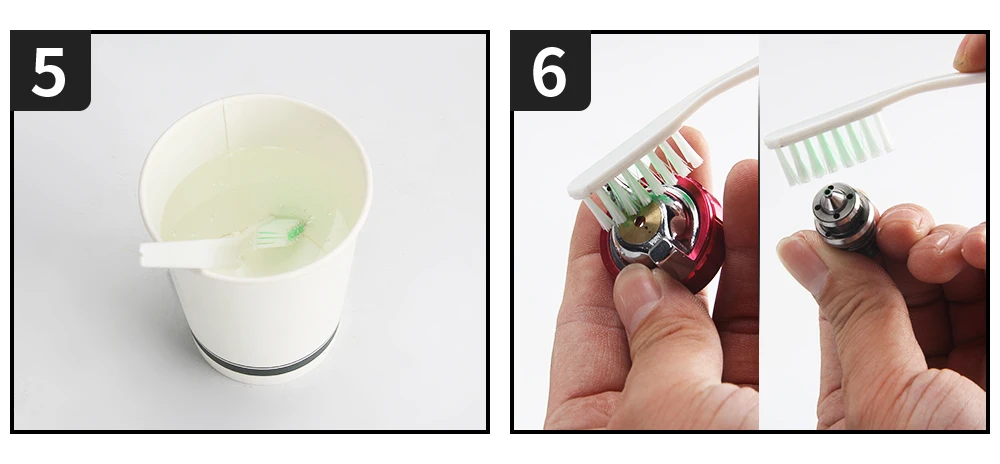 5

6