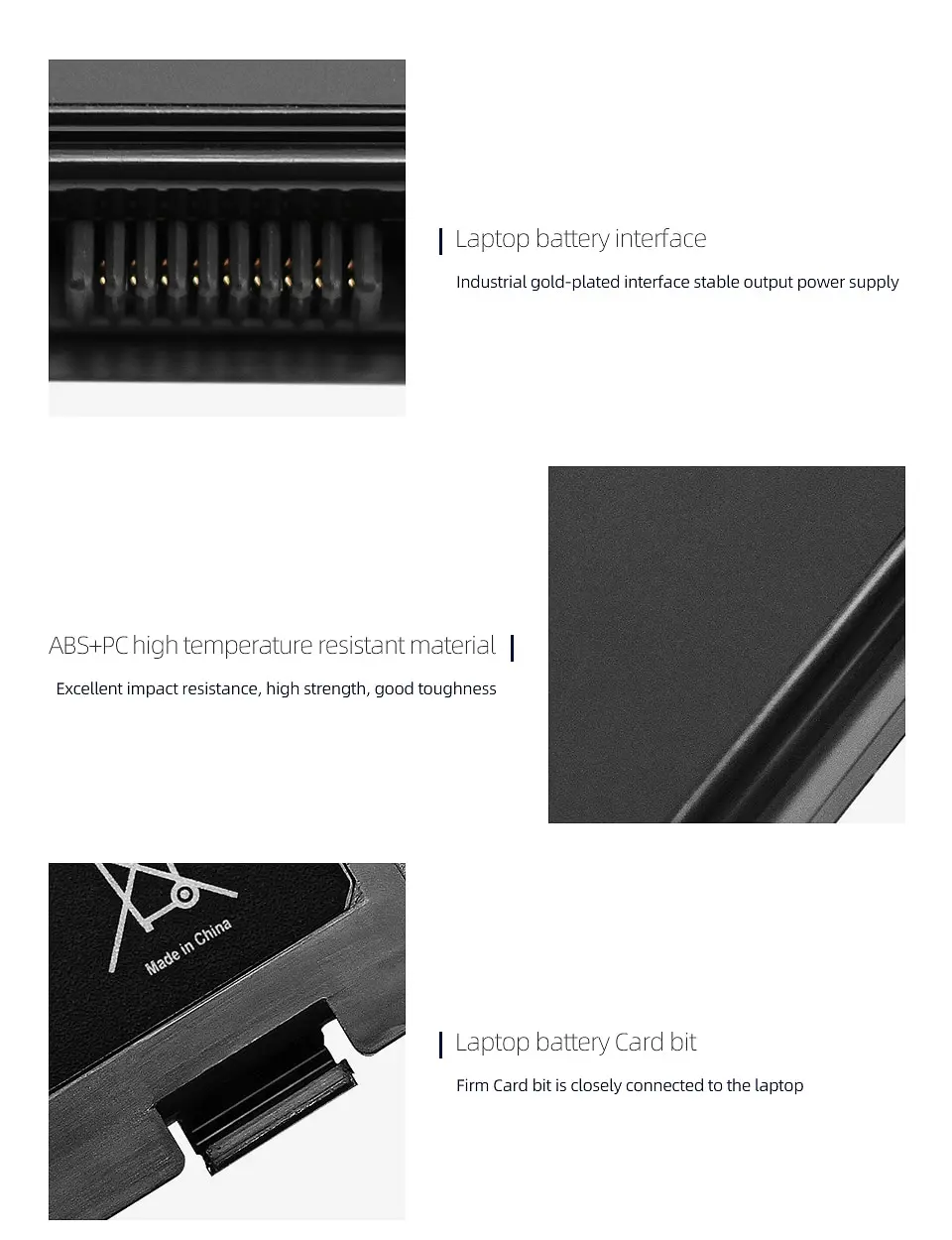 Laptop battery interface

Industrial gold-plated interface stable output power supply

ABS+PC high temperature resistant material

Excellent impact resistance, high strength, good toughness

Made in China

Laptop battery Card bit

Firm Card bit is closely connected to the laptop