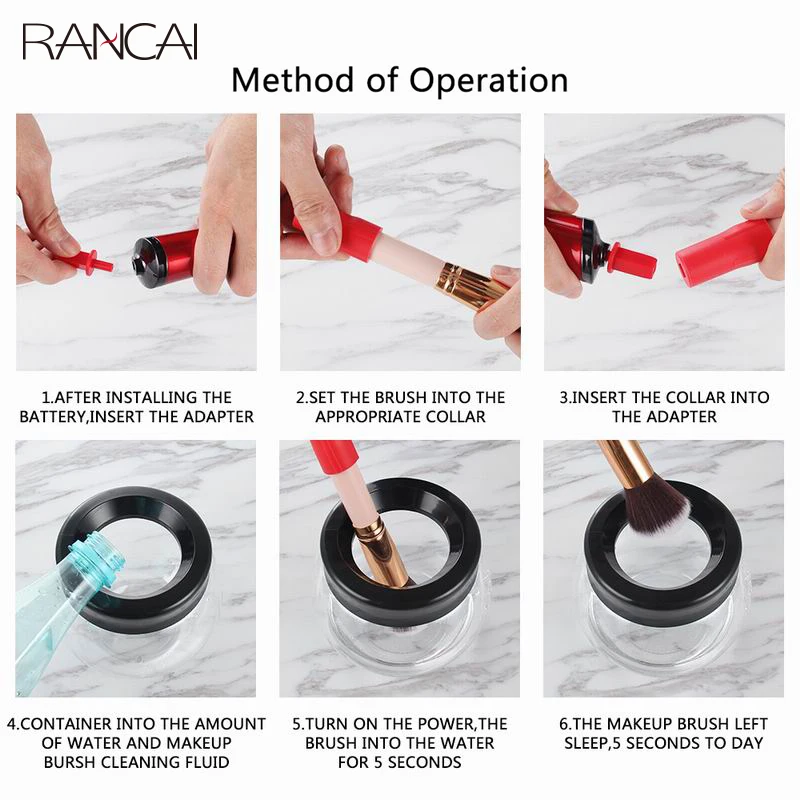 RANCAI

Method of Operation

1.AFTER INSTALLING THE BATTERY,INSERT THE ADAPTER

2.SET THE BRUSH INTO THE APPROPRIATE COLLAR

3.INSERT THE COLLAR INTO THE ADAPTER

4.CONTAINER INTO THE AMOUNT OF WATER AND MAKEUP BURSH CLEANING FLUID

5.TURN ON THE POWER,THE BRUSH INTO THE WATER FOR 5 SECONDS

6.THE MAKEUP BRUSH LEFT SLEEP,5 SECONDS TO DAY