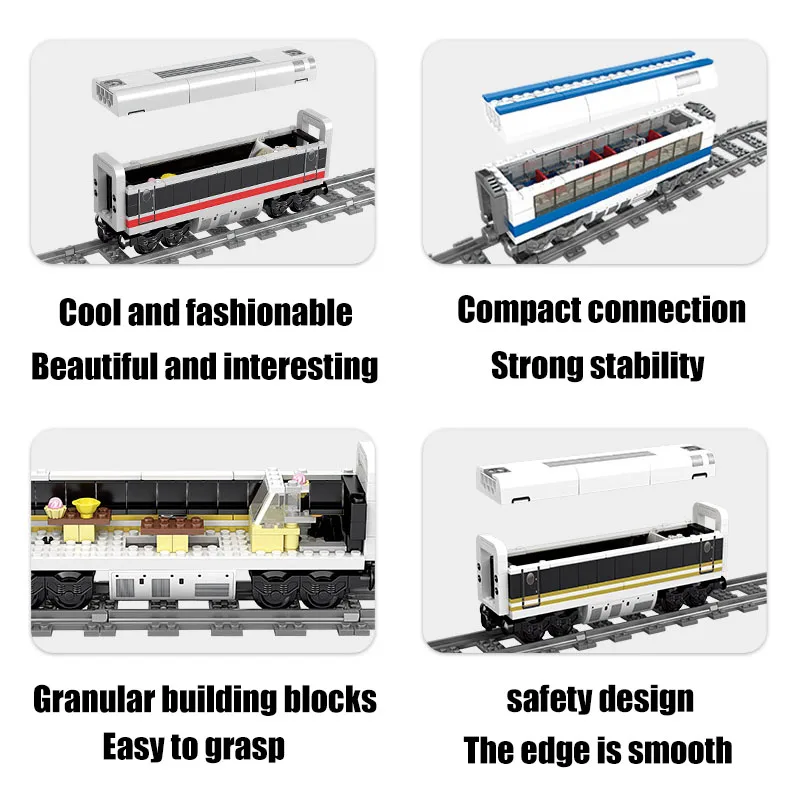 Cool and fashionable
Beautiful and interesting

Compact connection
Strong stability

Granular building blocks
Easy to grasp

safety design
The edge is smooth