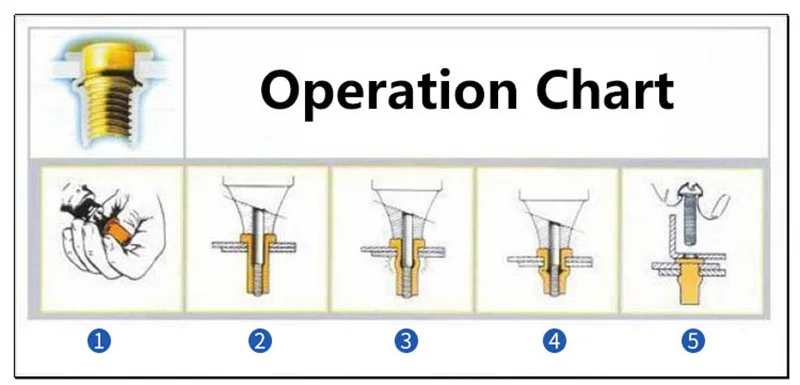 Operation Chart

1 2 3 4 5