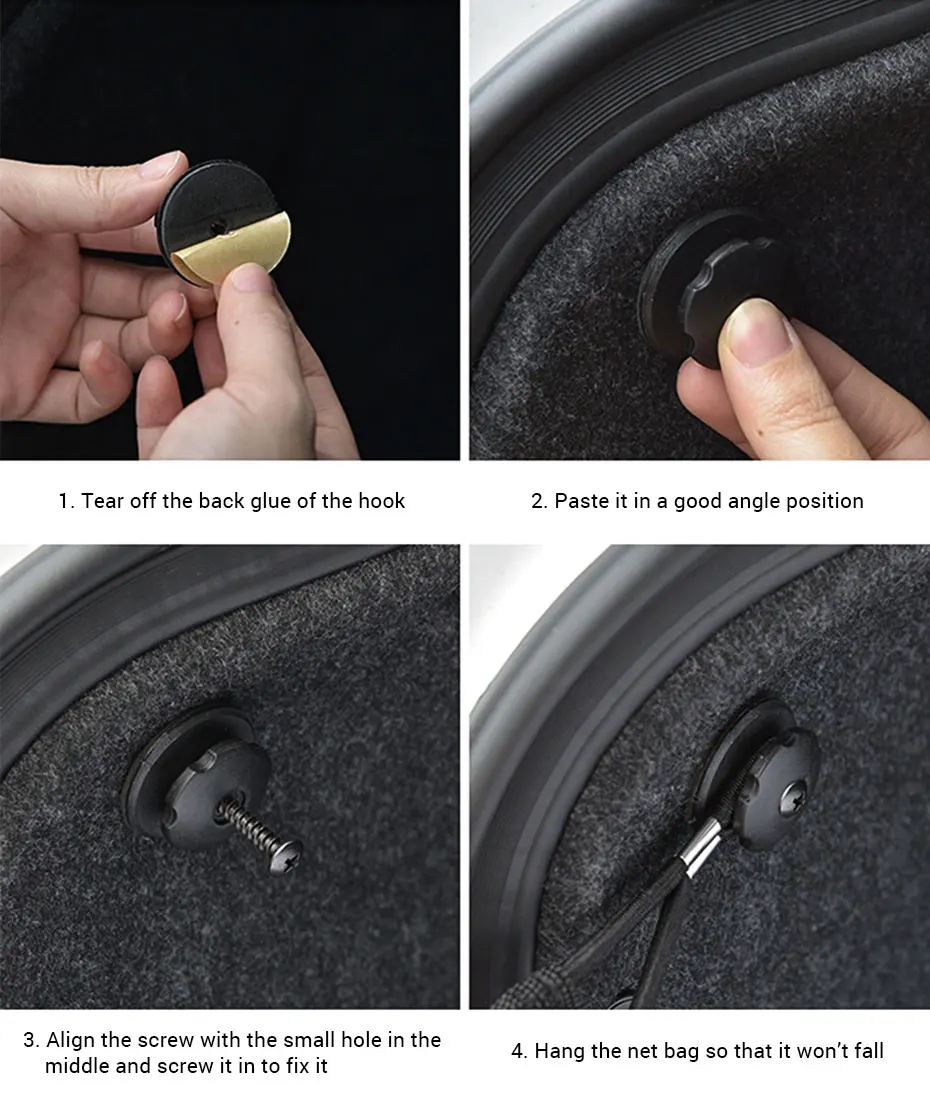 1. Tear off the back glue of the hook

2. Paste it in a good angle position

3. Align the screw with the small hole in the middle and screw it in to fix it

4. Hang the net bag so that it won't fall