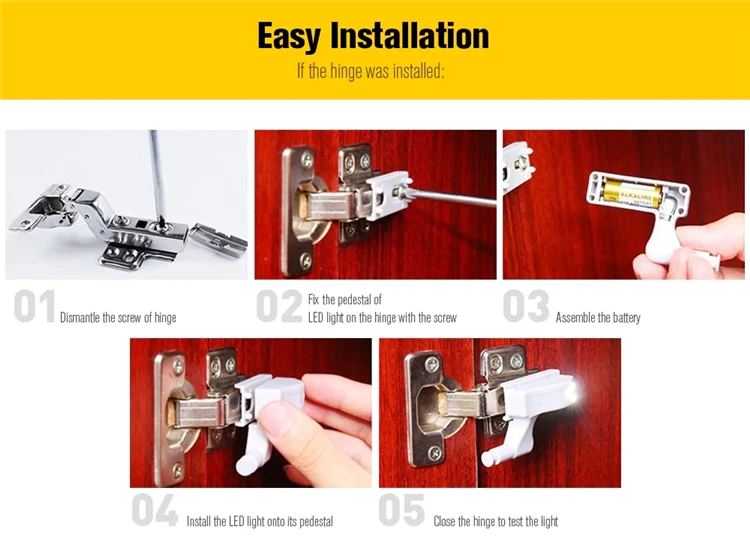 Easy Installation
If the hinge was installed:

ALKALINE

01 Dismantle the screw of hinge

02 Fix the pedestal of LED light on the hinge with the screw

03 Assemble the battery

04 Install the LED light onto its pedestal

05 Close the hinge to test the light