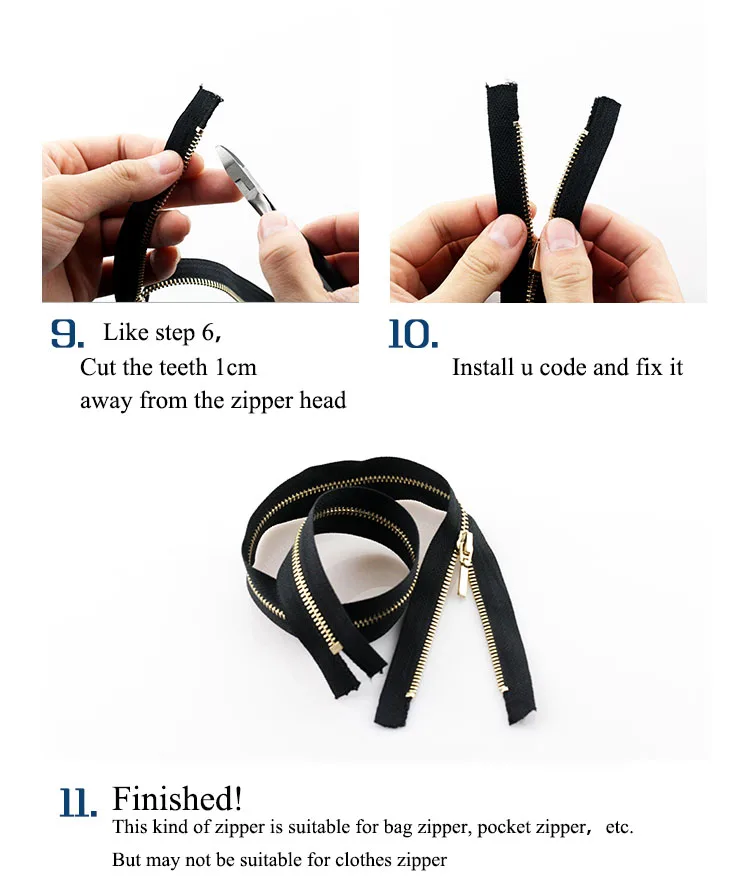 9. Like step 6,
Cut the teeth 1cm
away from the zipper head

10.
Install u code and fix it

11. Finished!
This kind of zipper is suitable for bag zipper, pocket zipper, etc.
But may not be suitable for clothes zipper